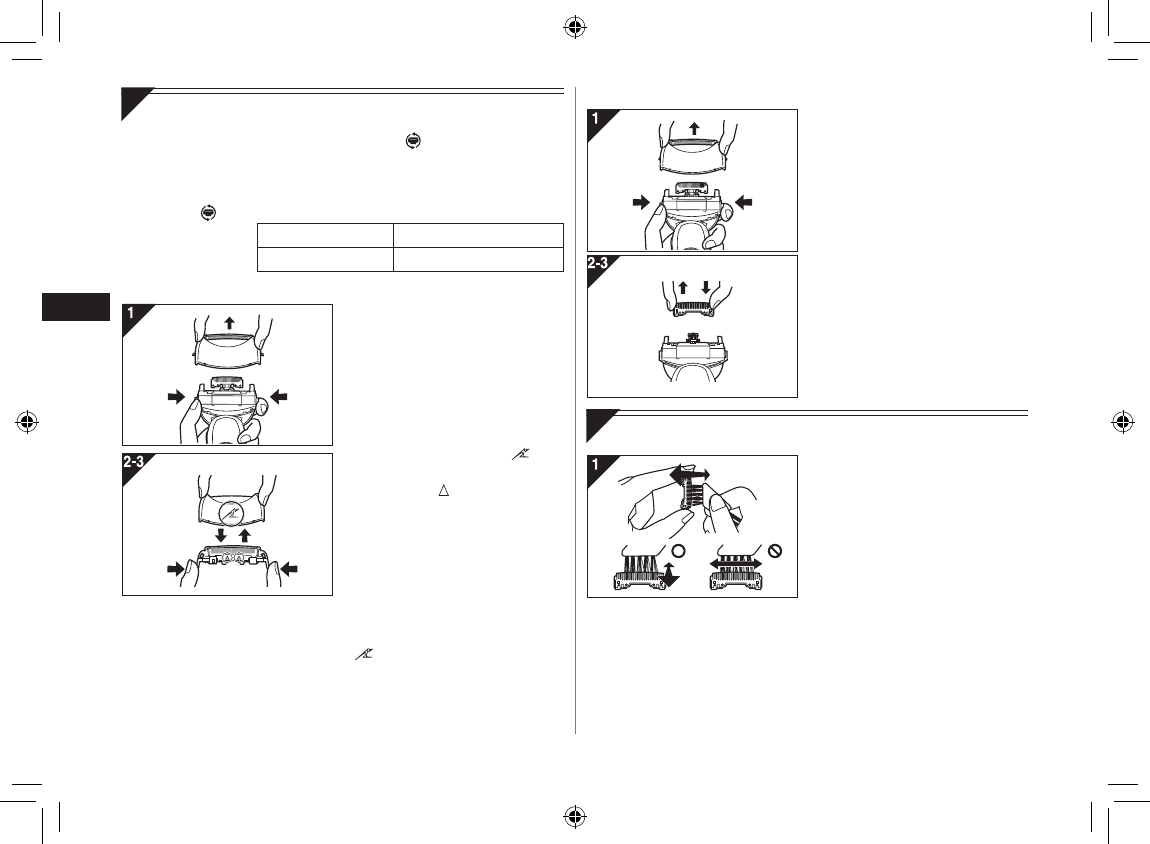 1

2-3

1

2-3

1