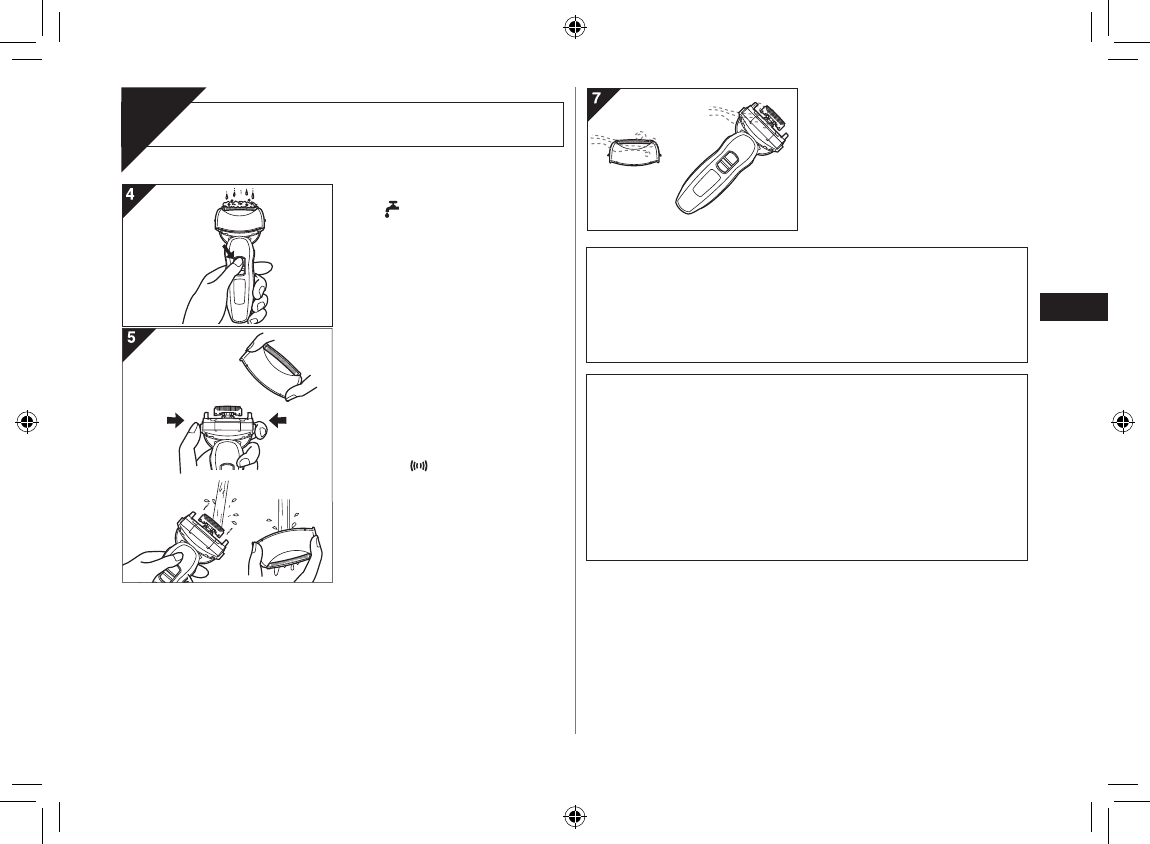 4

5

7