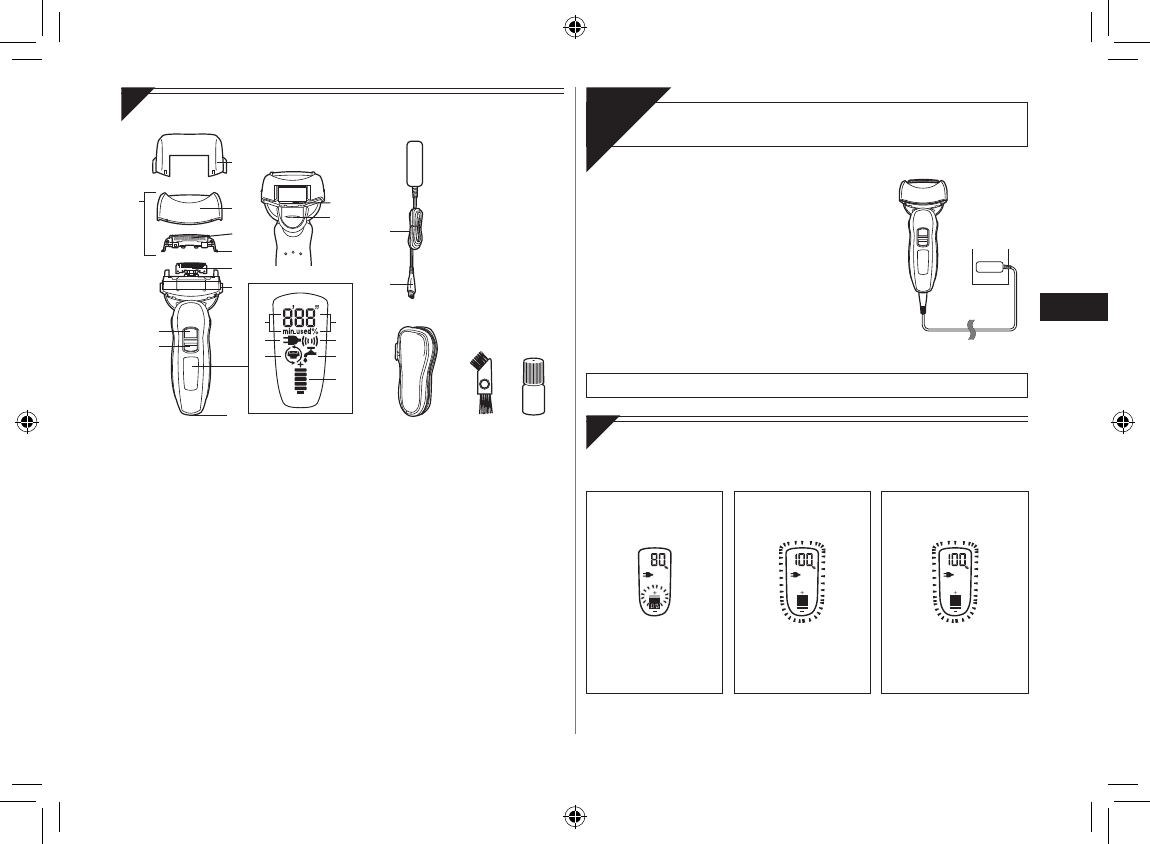 888
min.used%

80

100

100