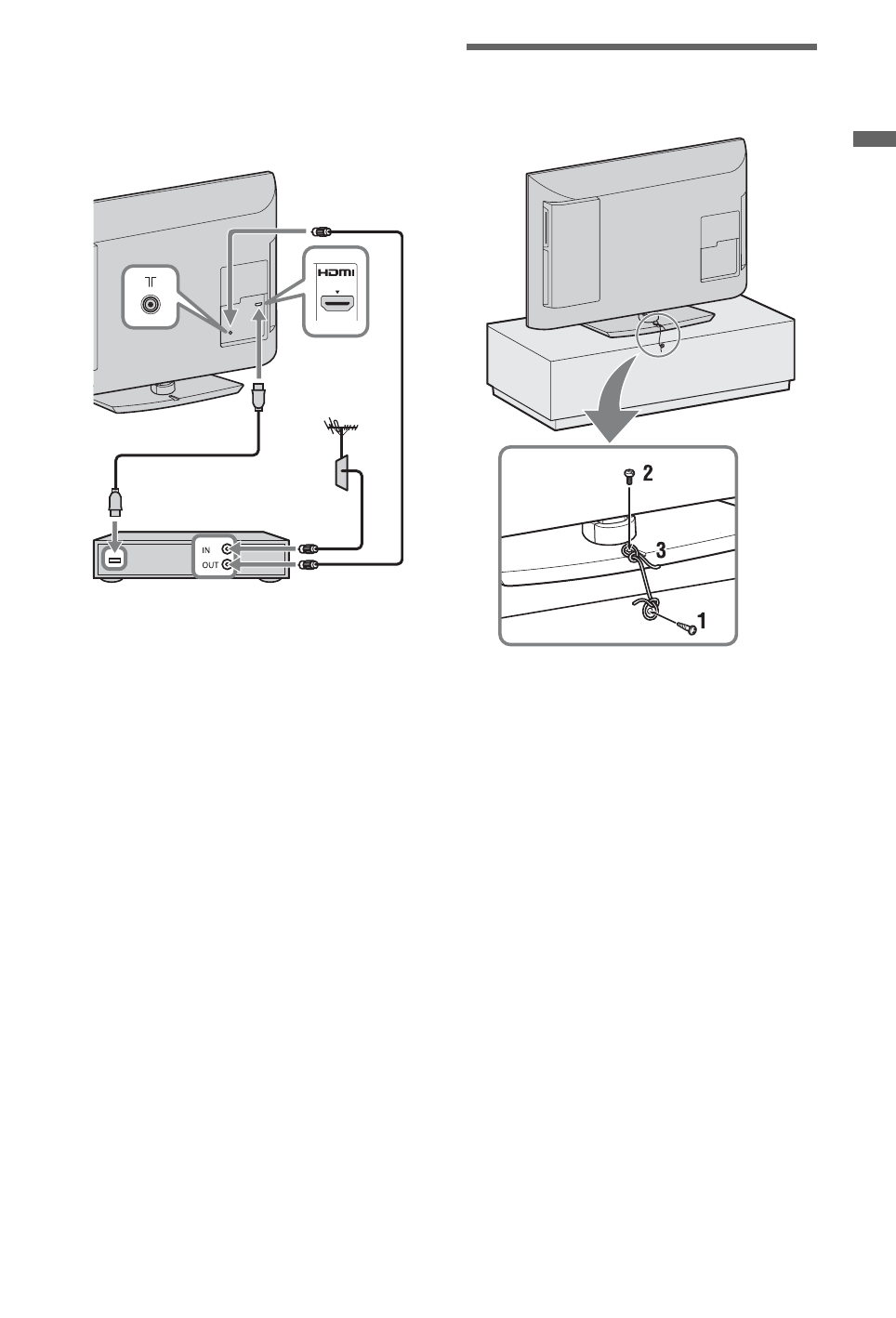 HDMI

IN
OUT

2
3
1