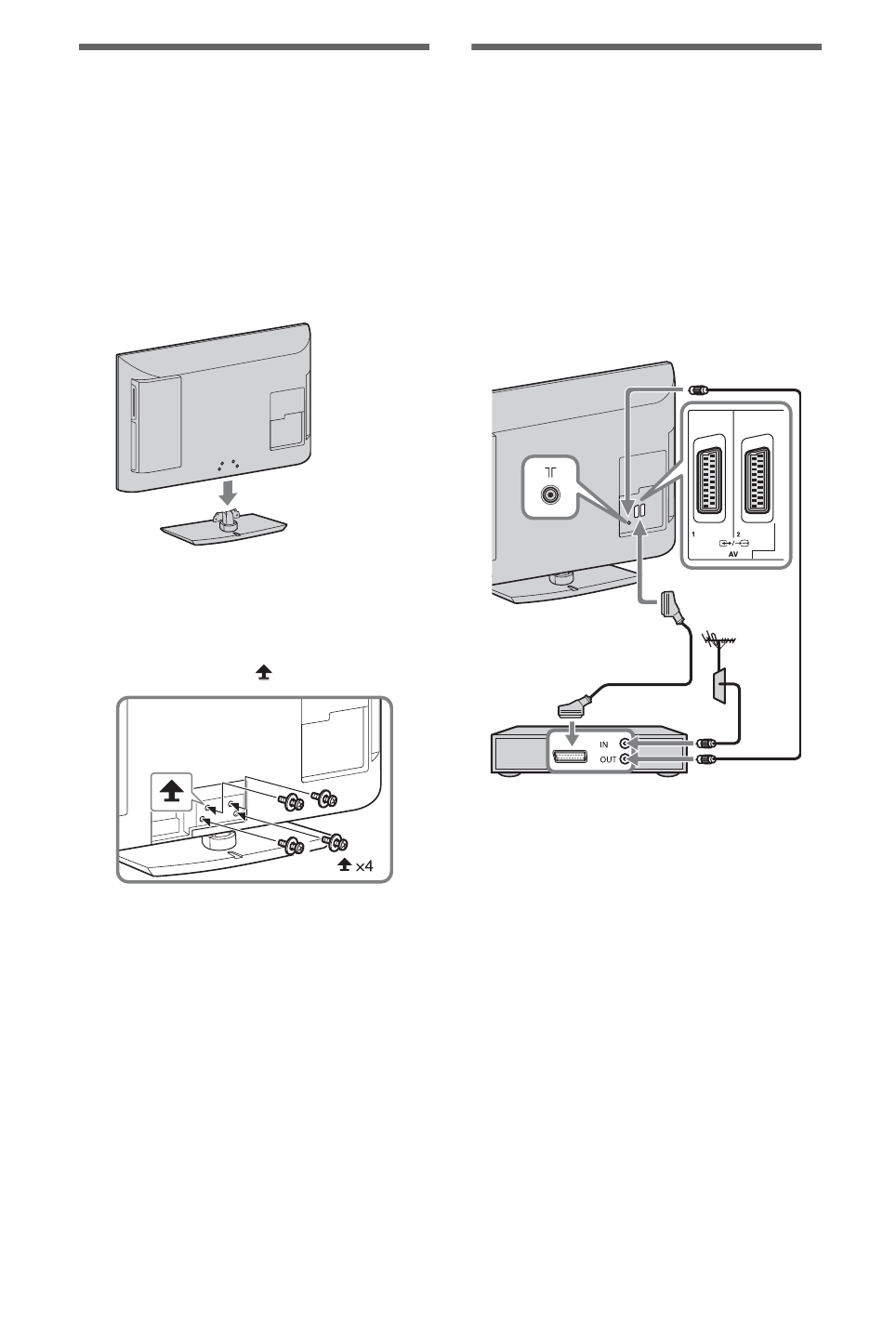 ×4

1

2

AV

IN

OUT