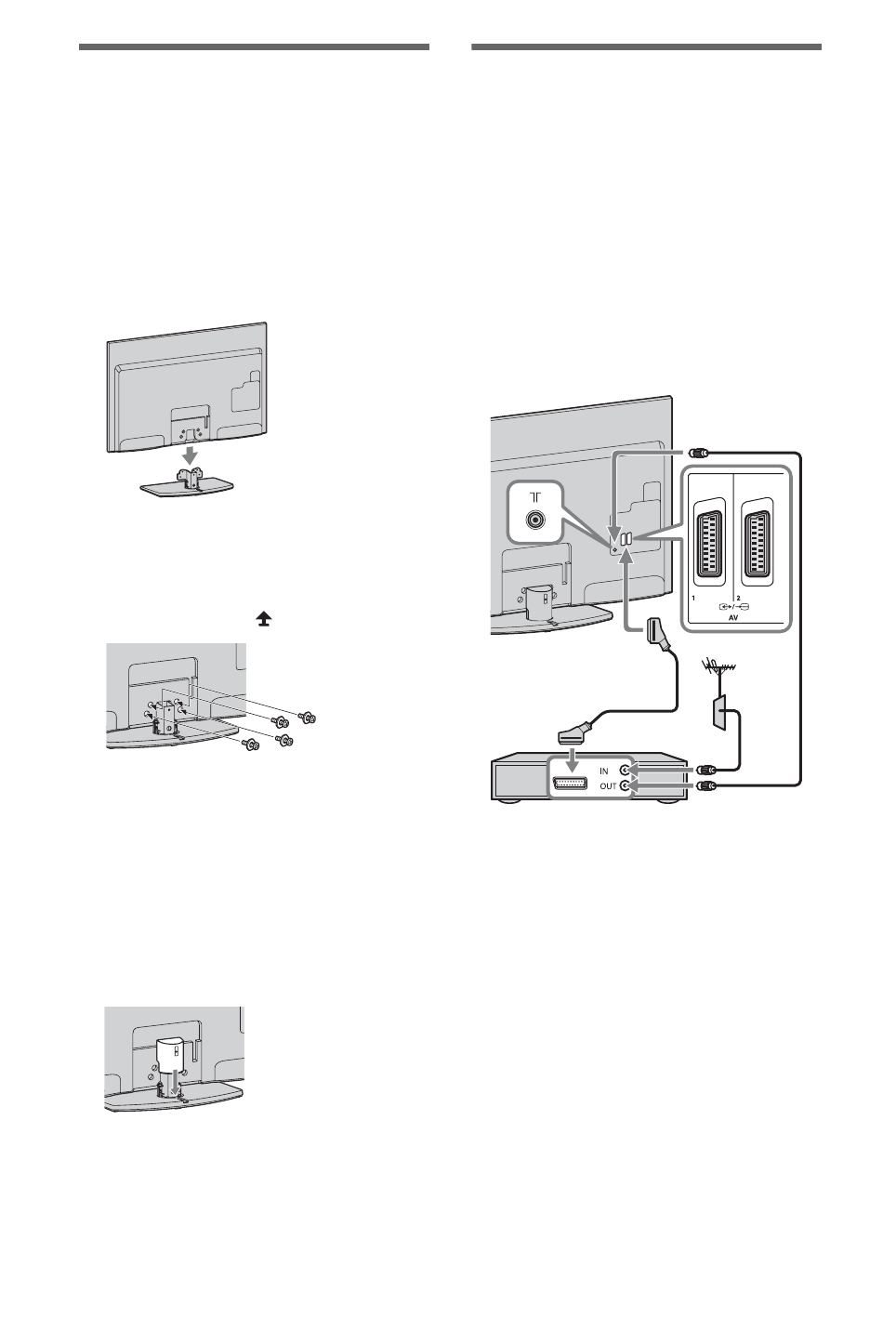 1
2
AV
IN
OUT