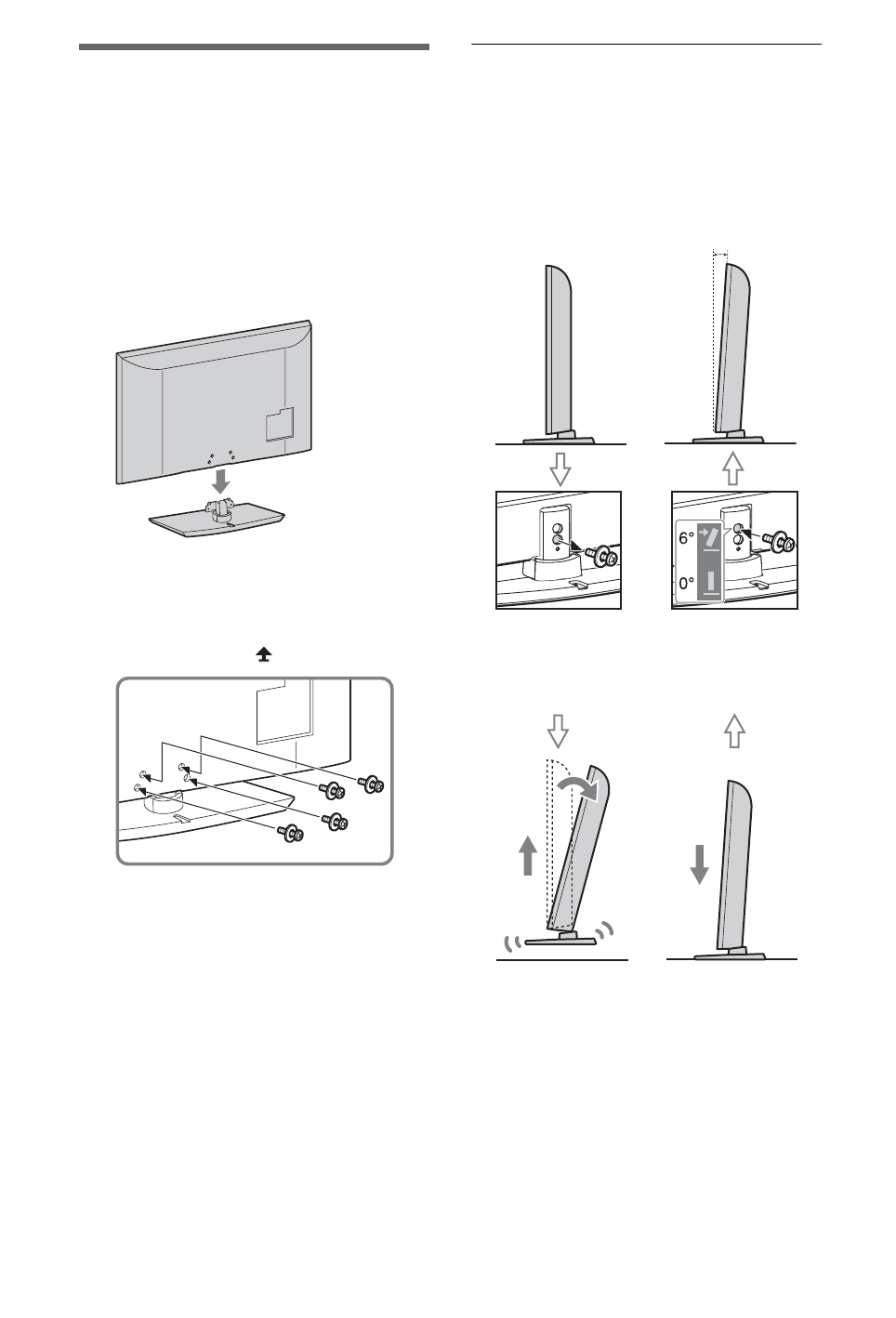 6°

0°