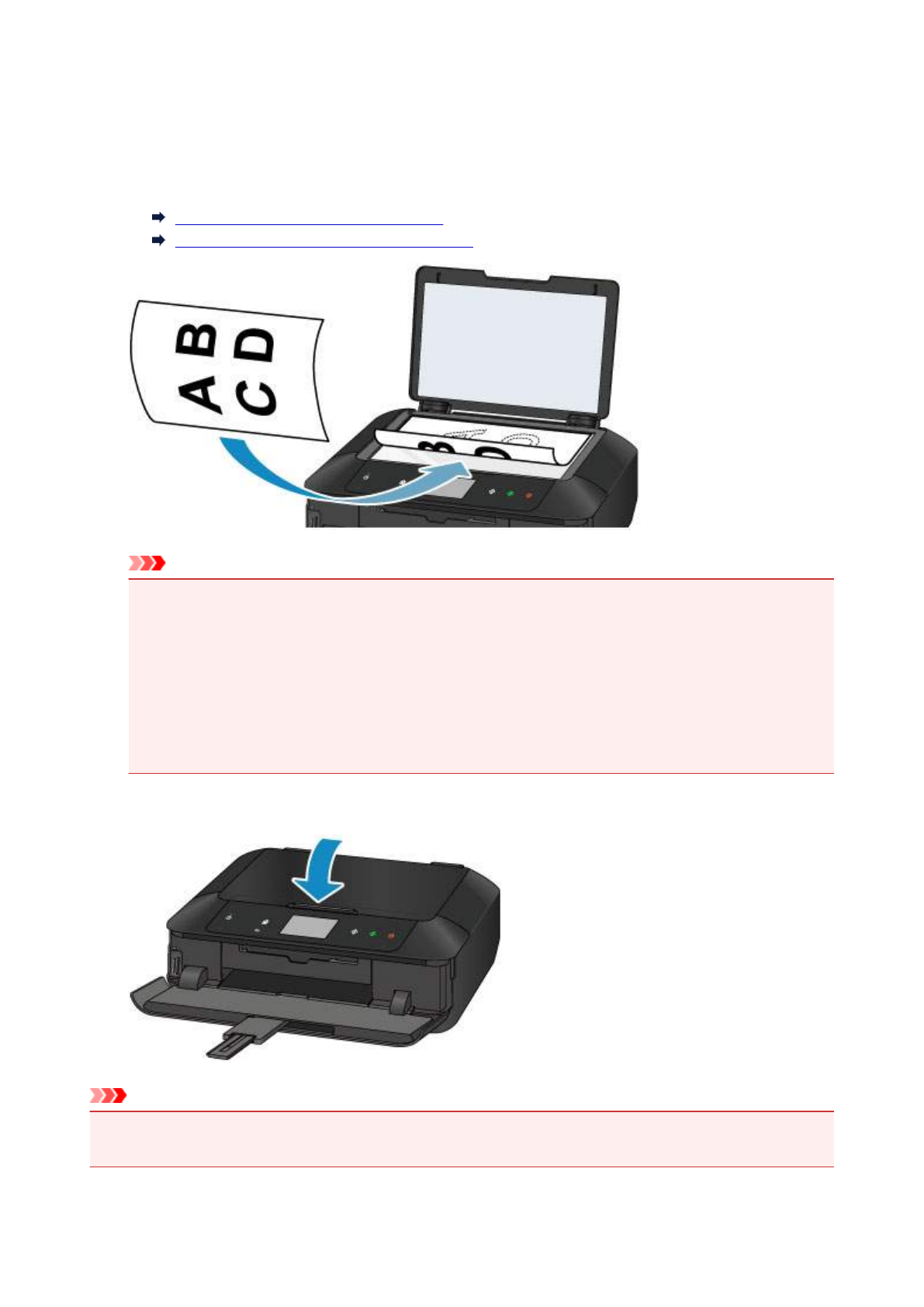 A B
C D