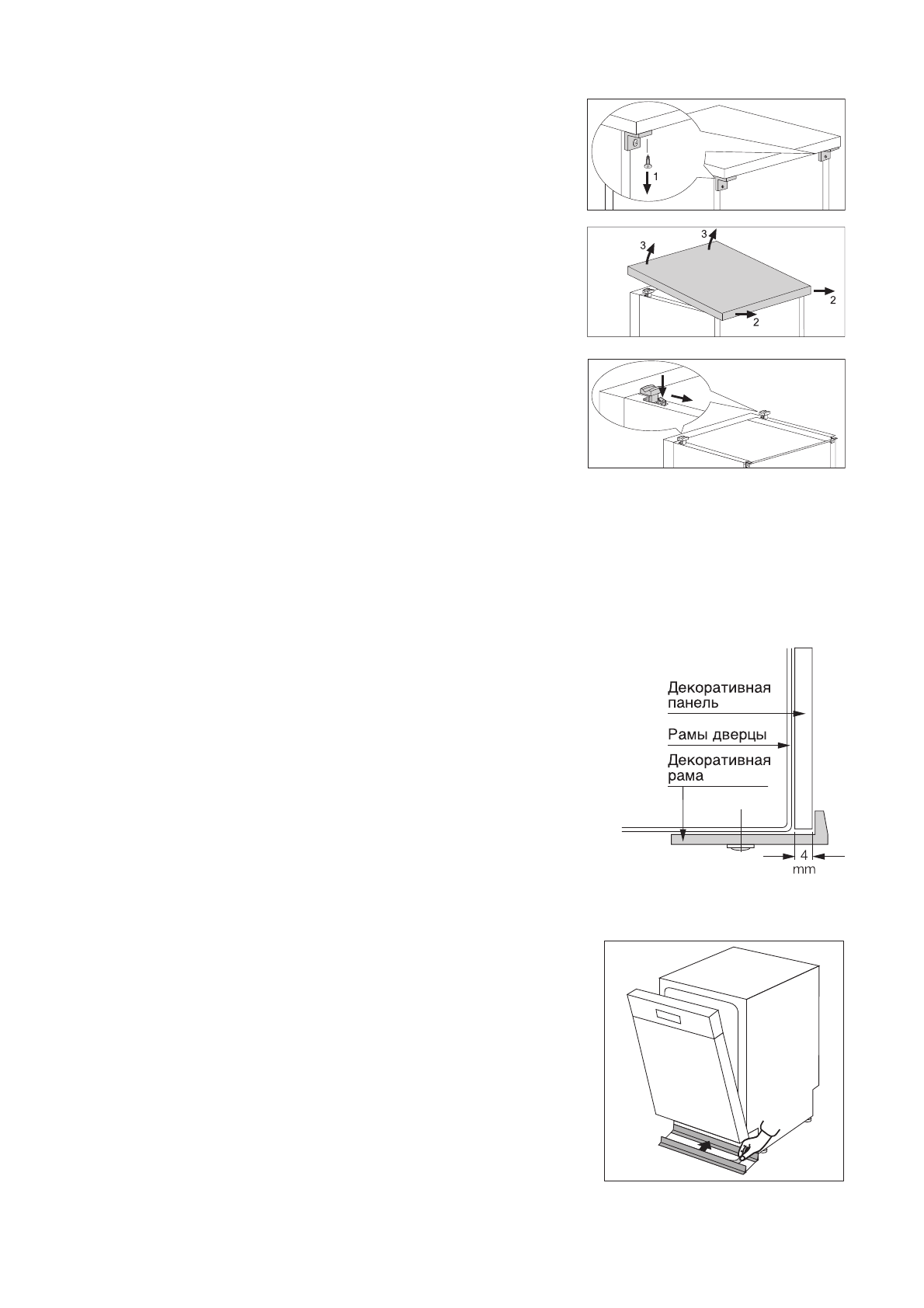 1

3
3
2
2

Декоративная панель
Рамы дверцы
Декоративная рама
4 mm