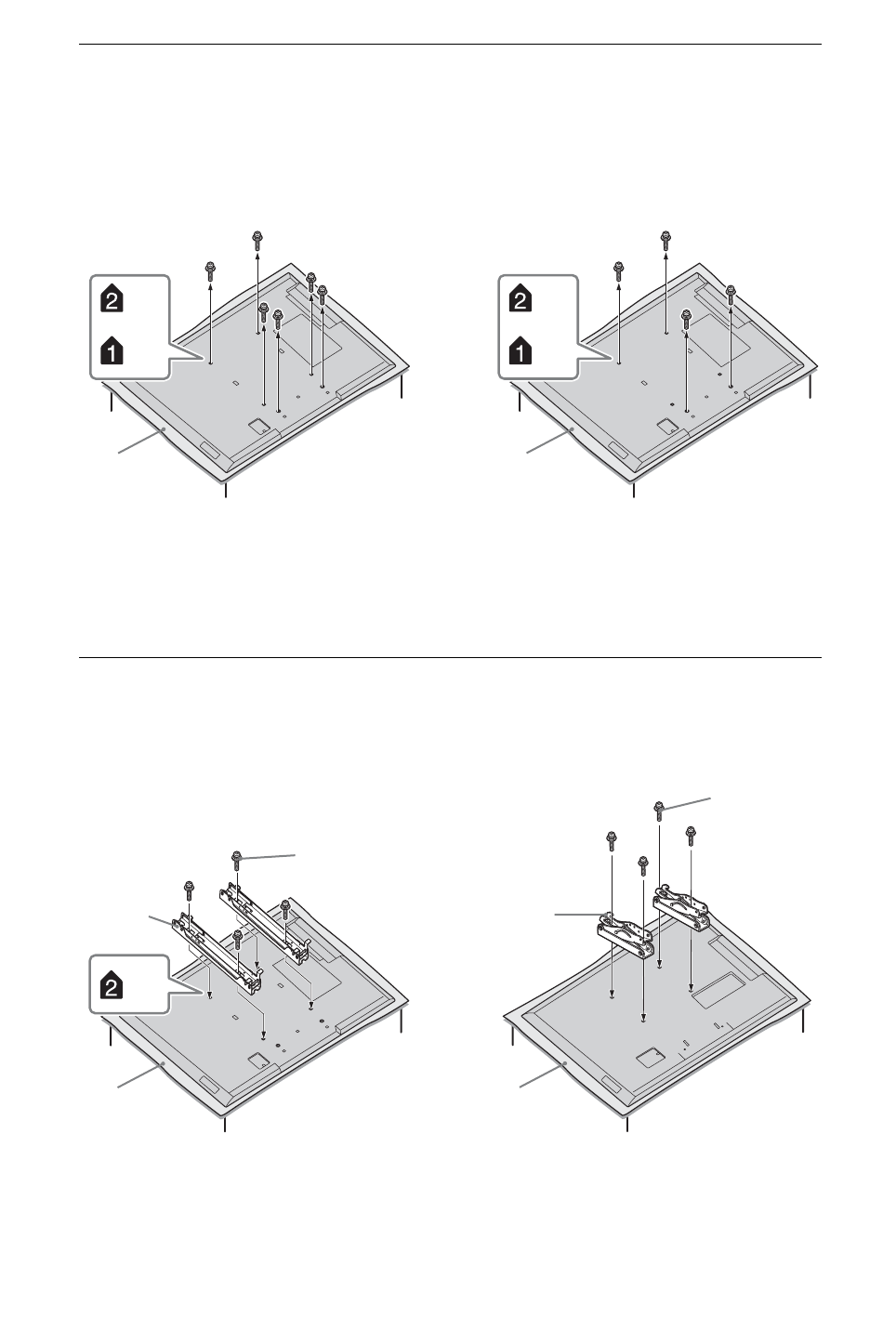 2
1
2
1
2