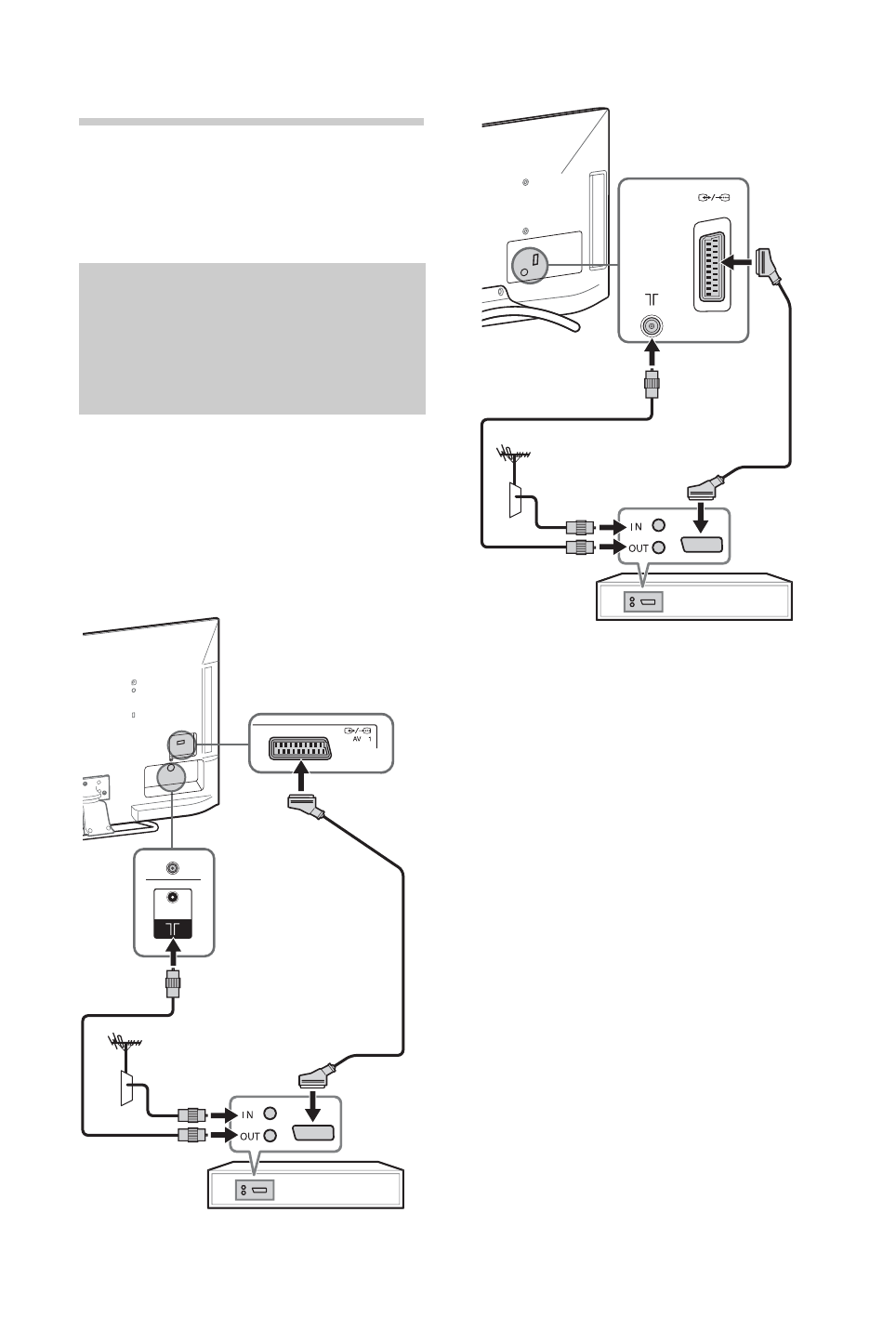 AV 1

IN

OUT

IN

OUT