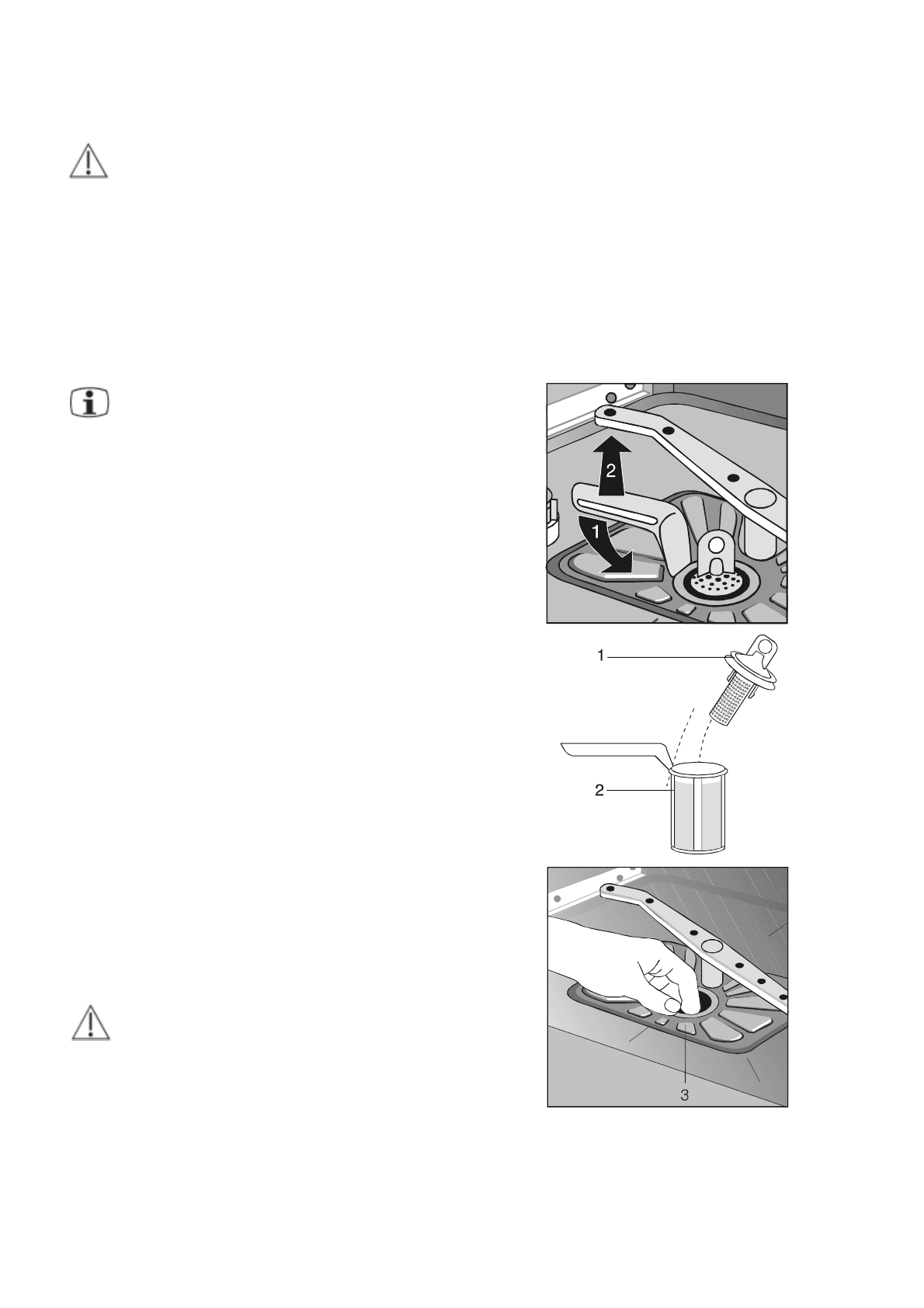 2

1

1

2

3