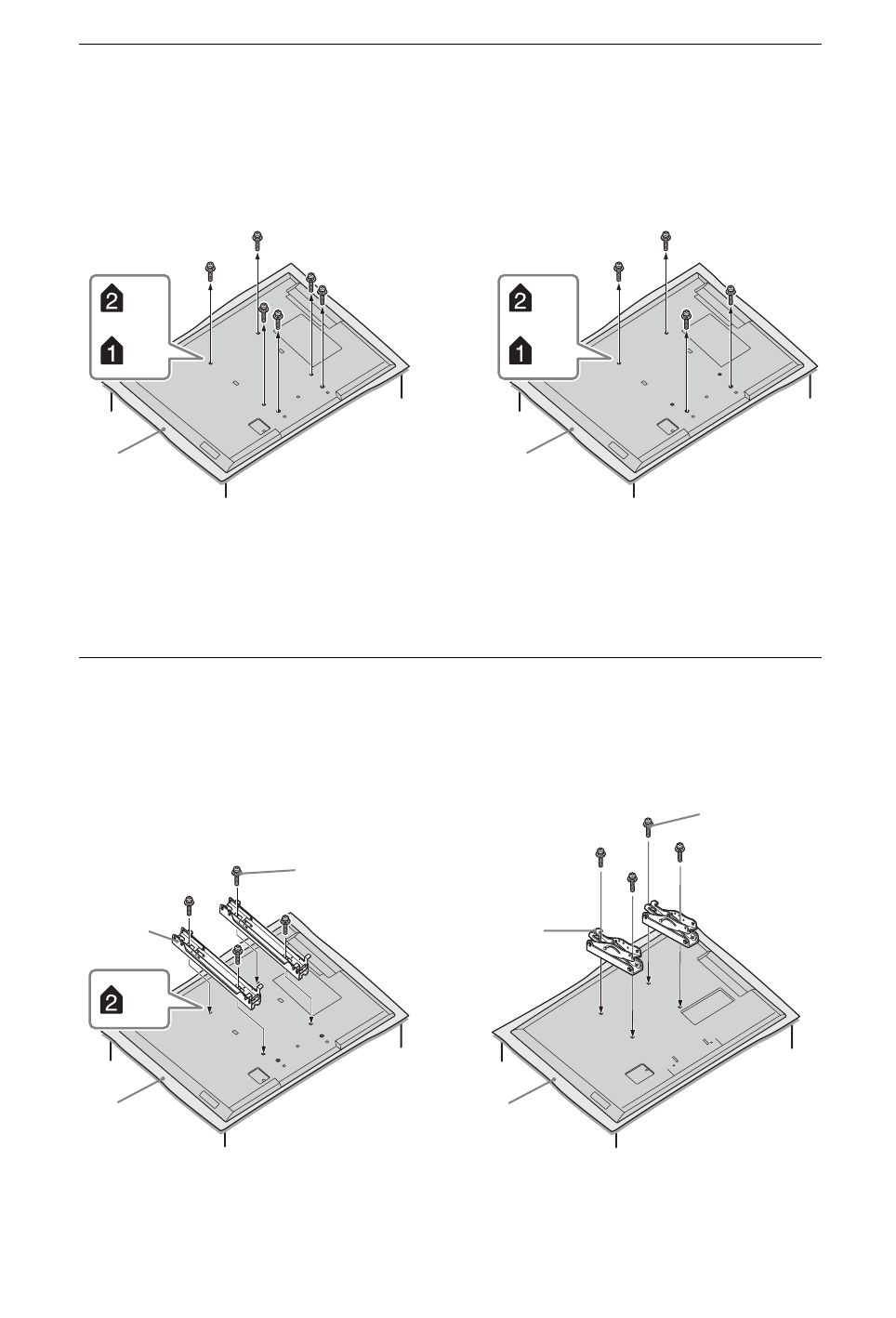 2

1

2

1

2