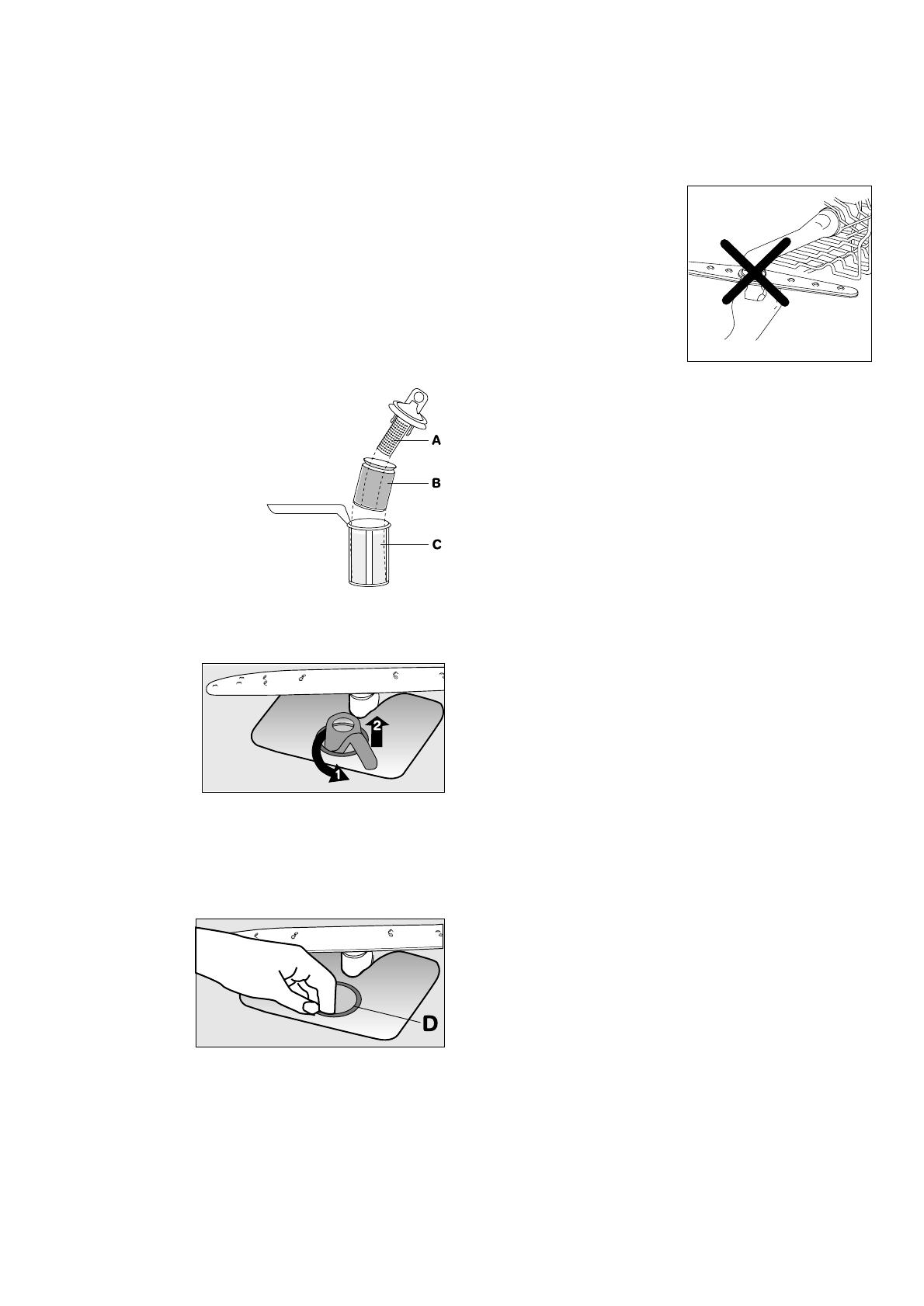 A
B
C
2
1
D