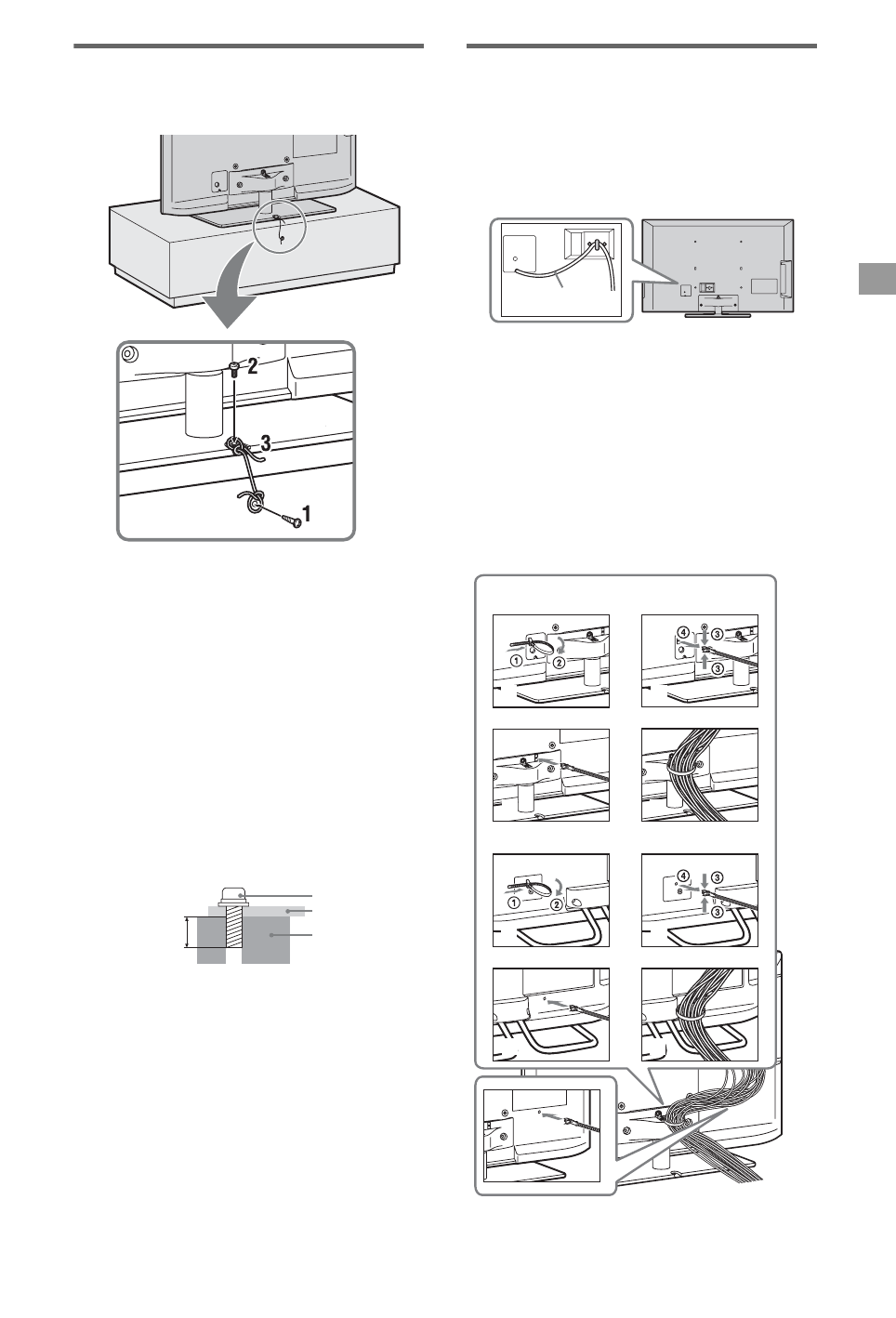 2

3

1

①
②

④
③
③

①
②

④
③
③