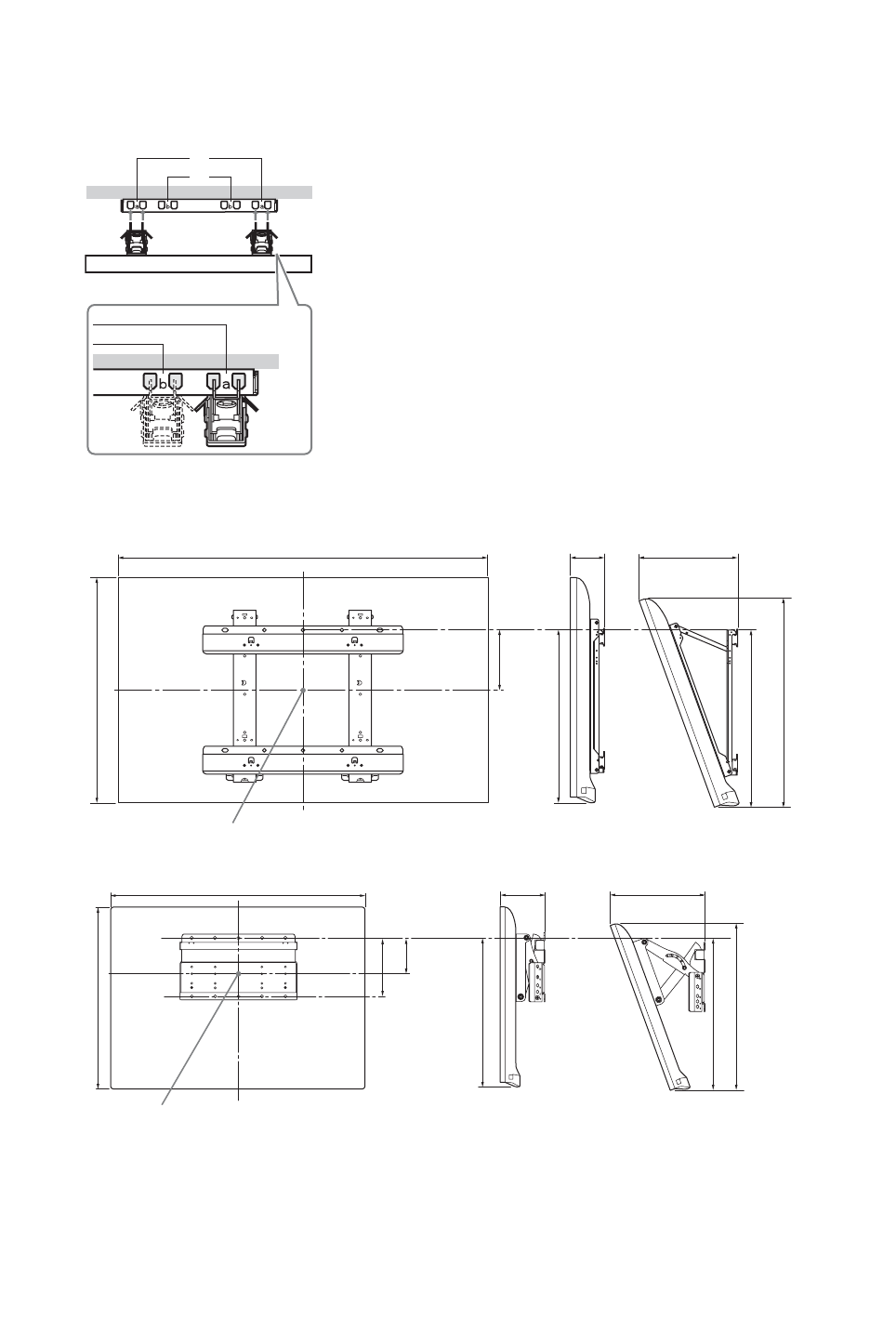 b a