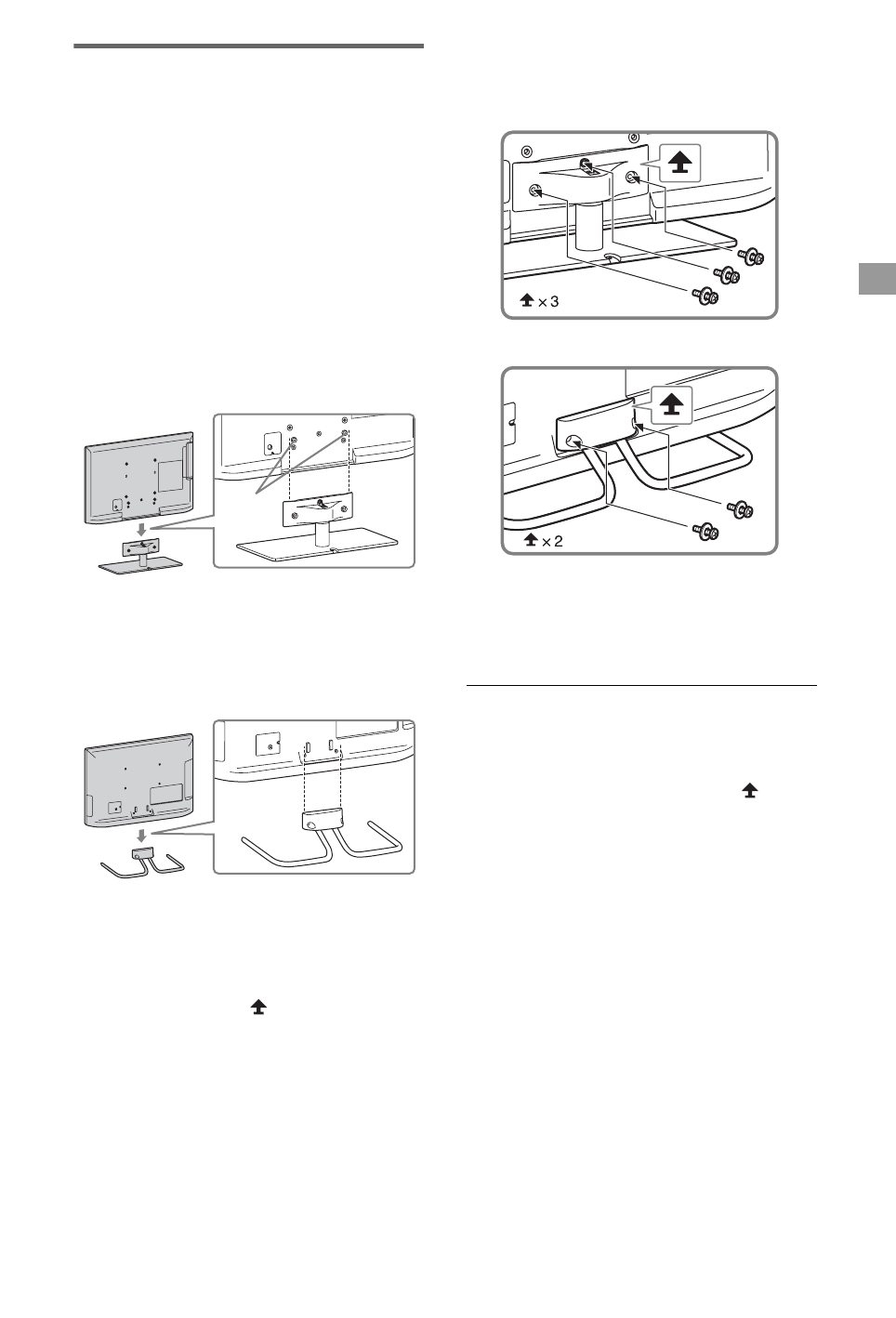 × 3

× 2