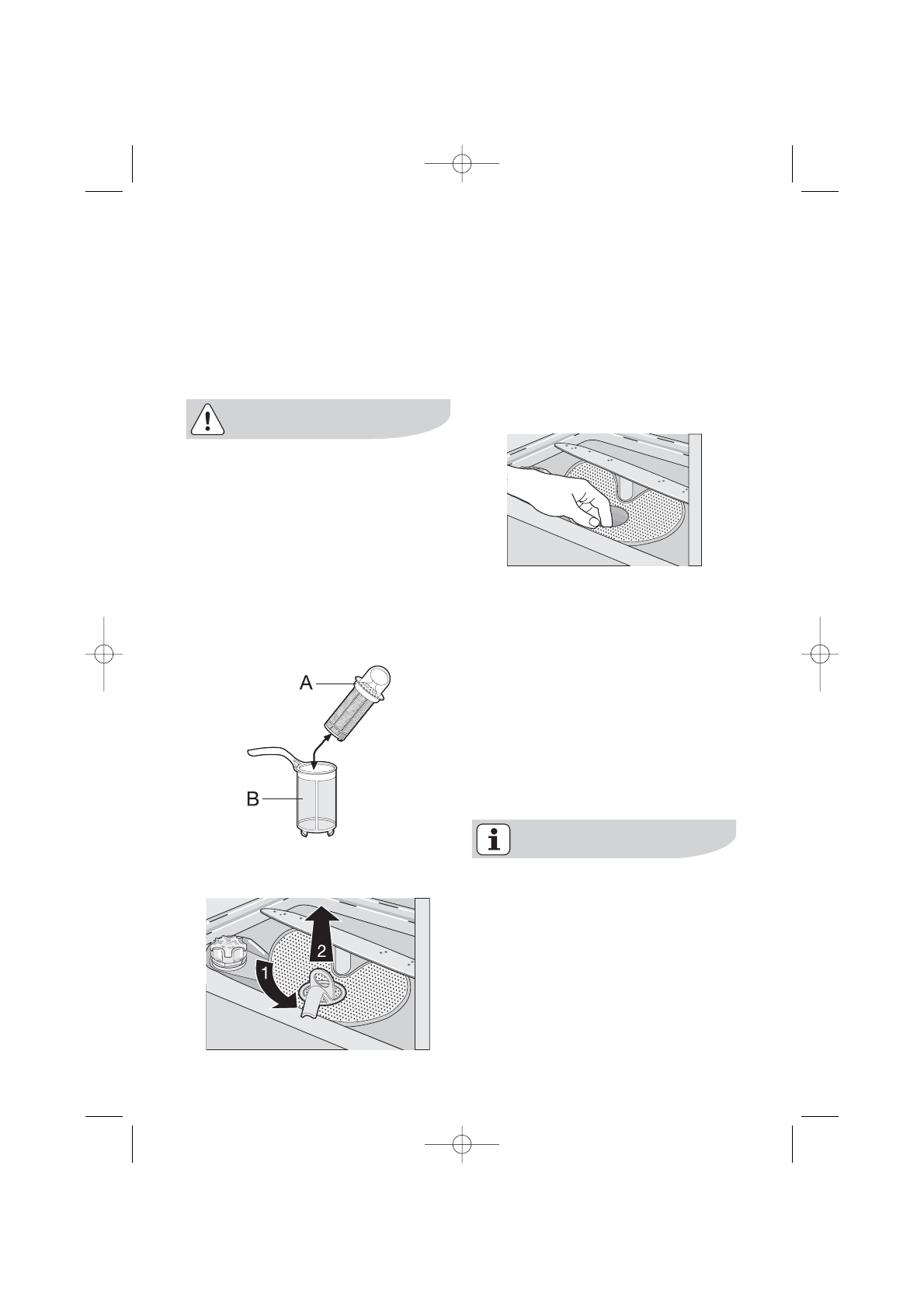 A

B

1

2