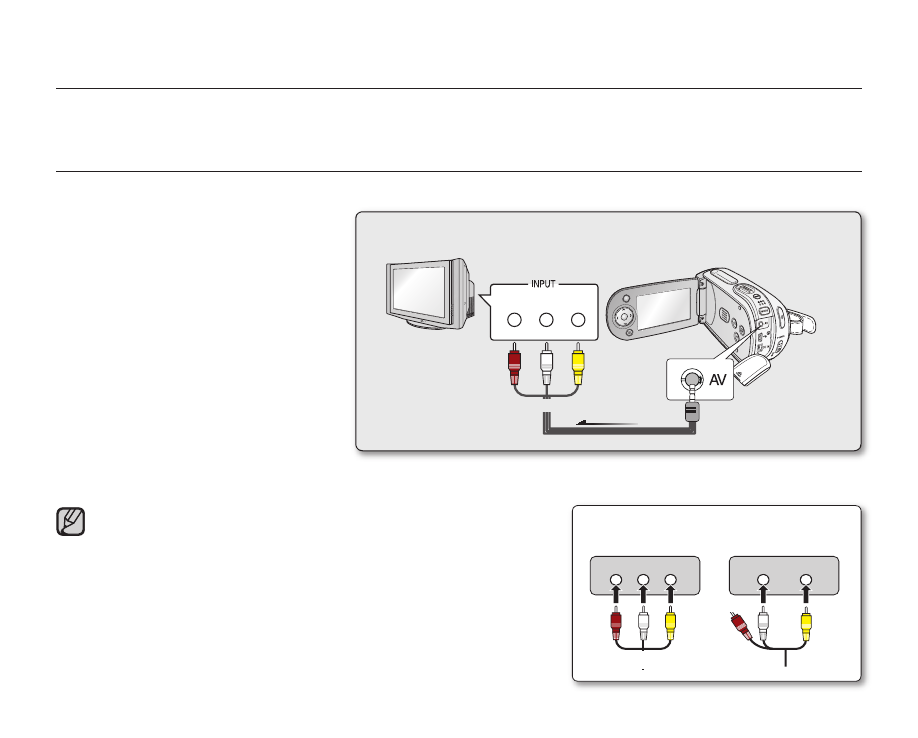 INPUT

AV