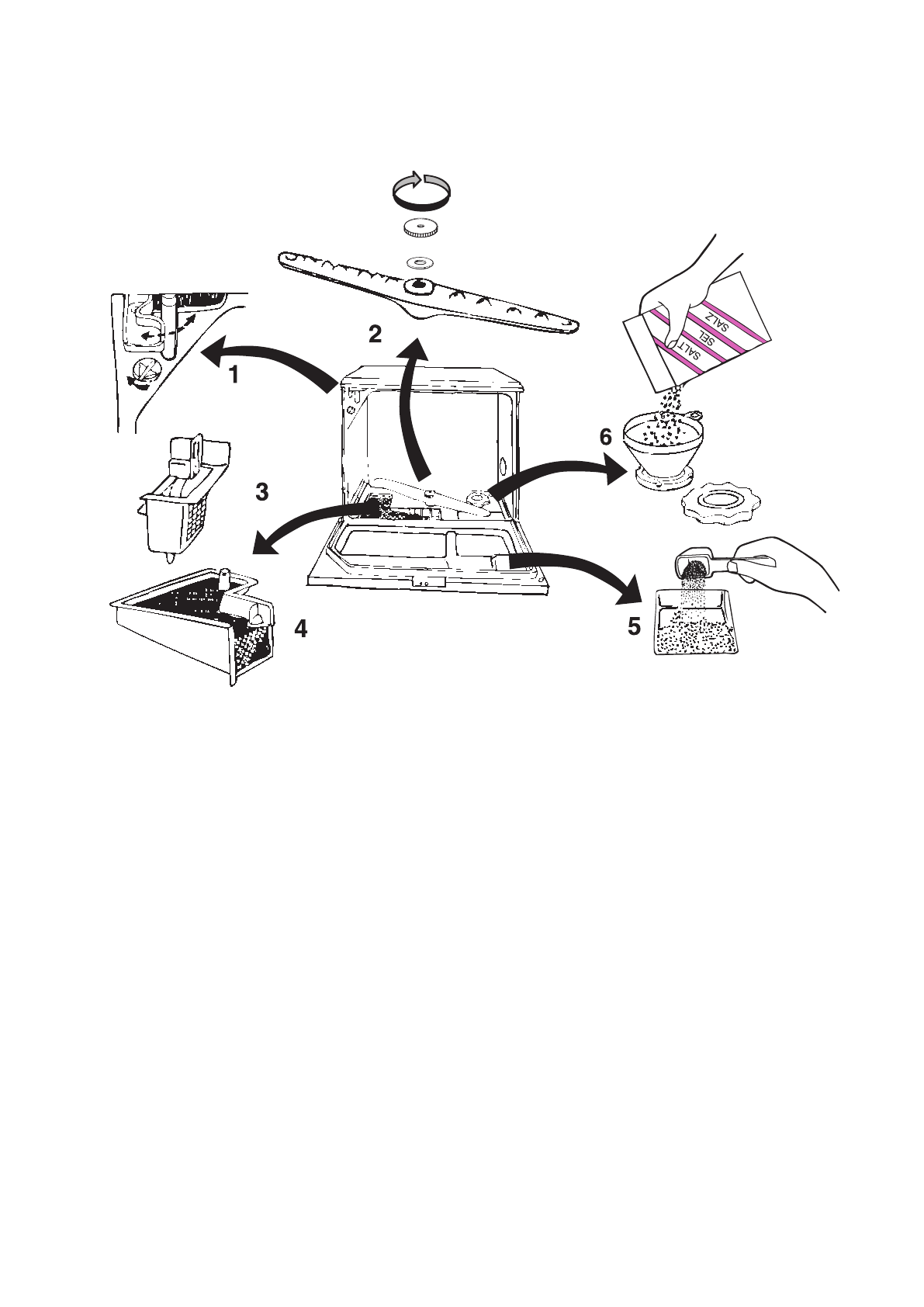 2

1

SALT
SEL
SALZ

6

3

4

5