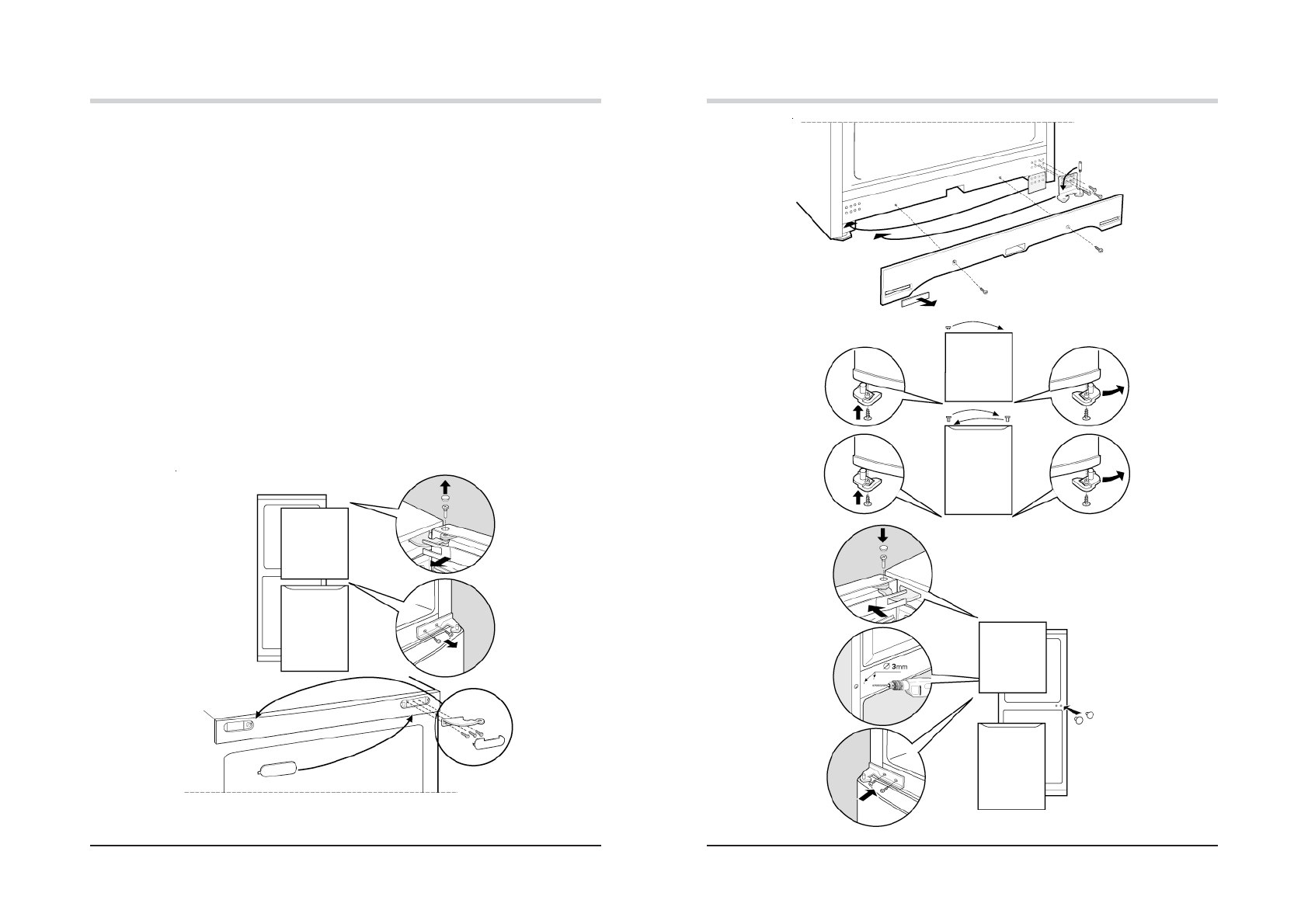 $\varnothing$ 3mm