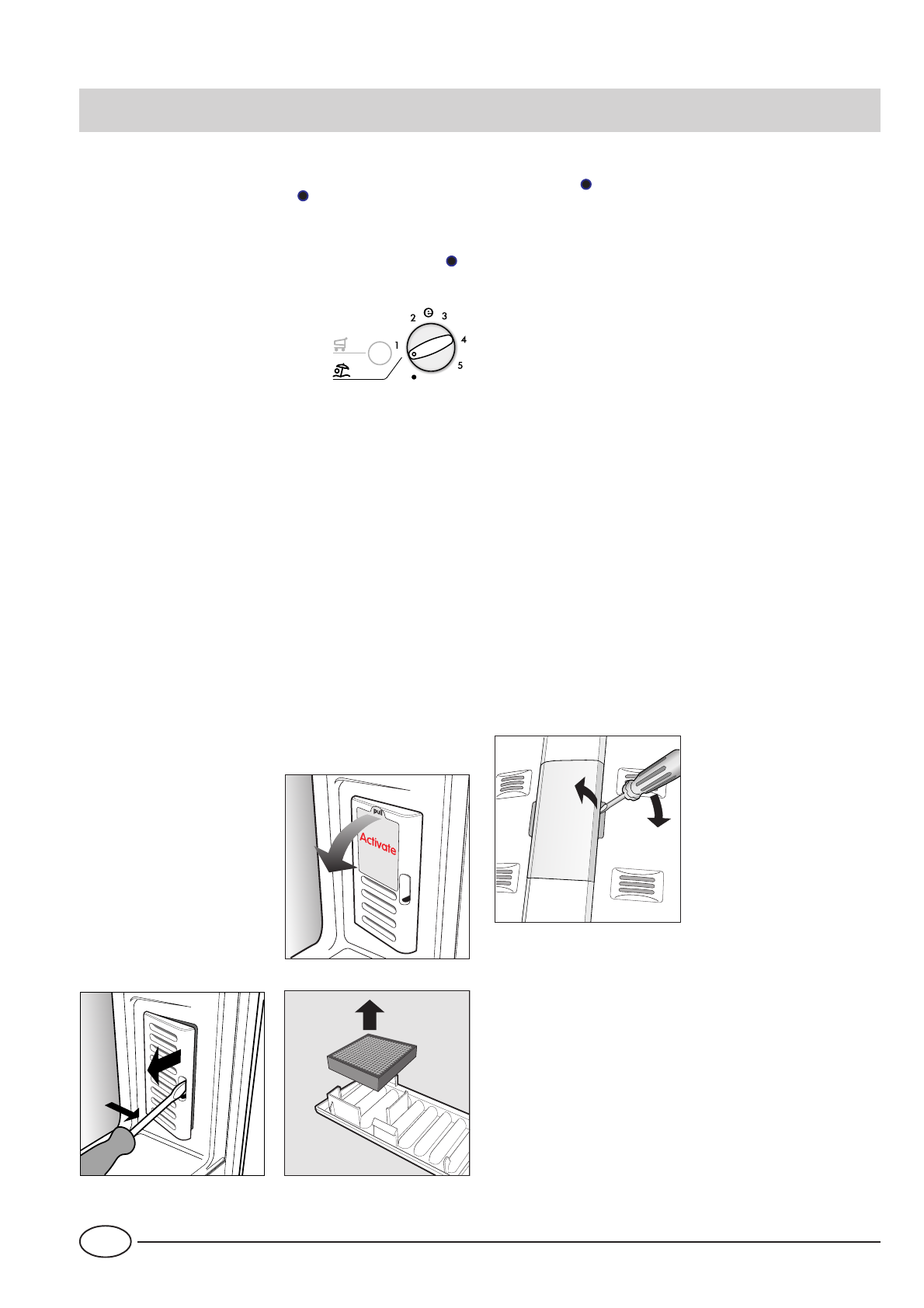 2 3
1 4
5

pull
Activate