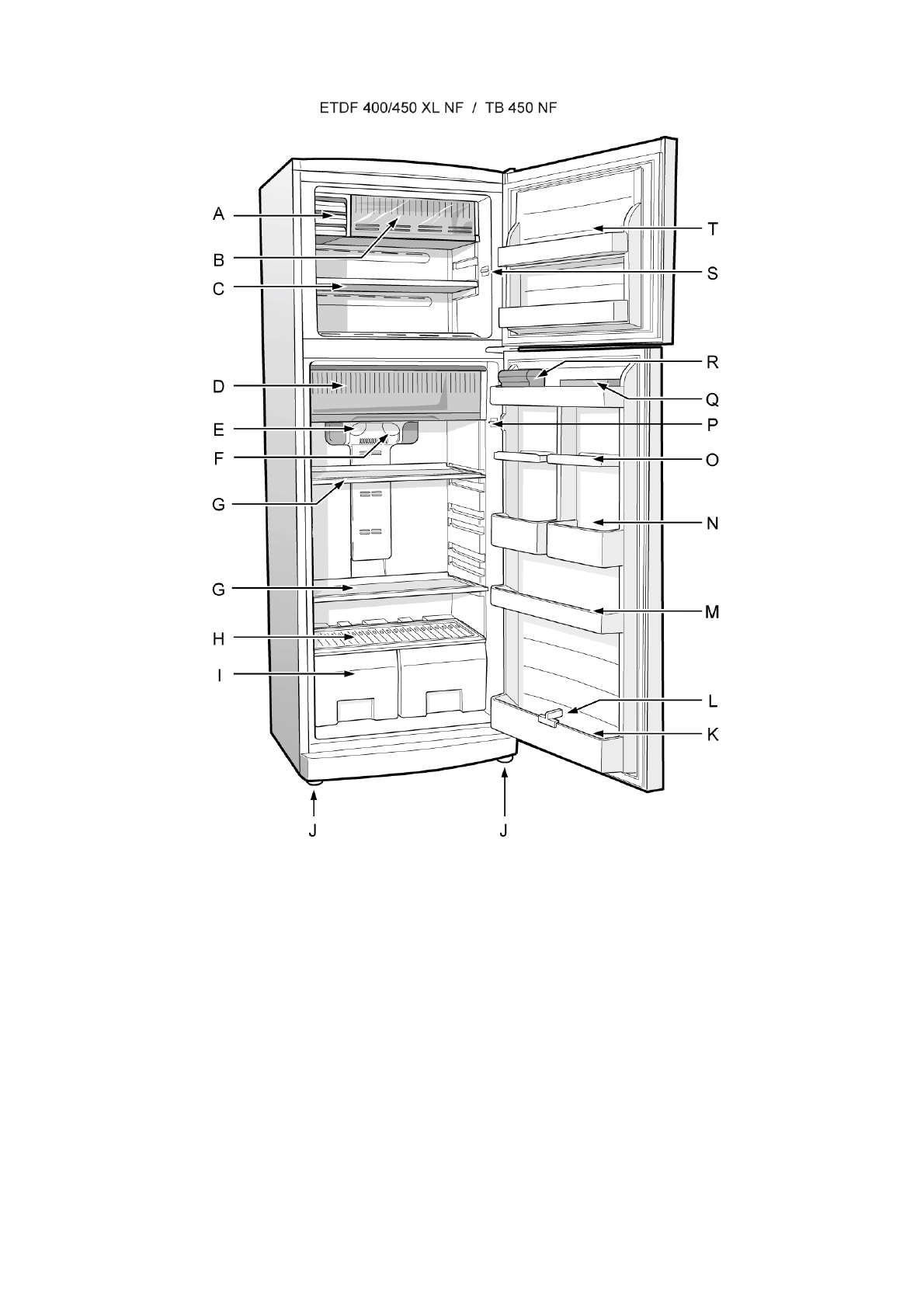 ETDF 400/450 XL NF / TB 450 NF

A
B
C
D
E
F
G
G
H
I
J
J
T
S
R
Q
P
O
N
M
L
K