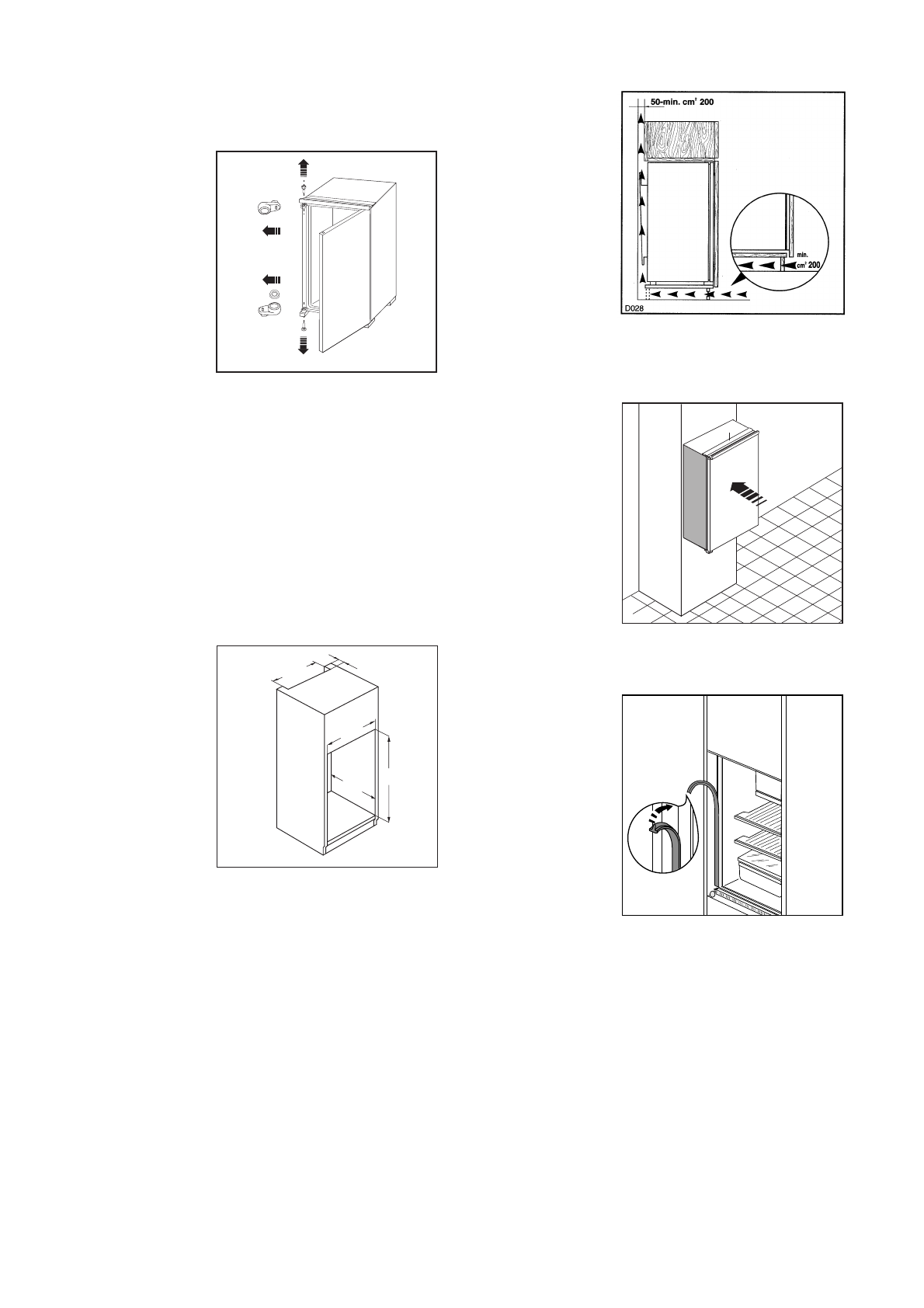 50-min. $cm^2$ 200

min. $cm^2$ 200

D028