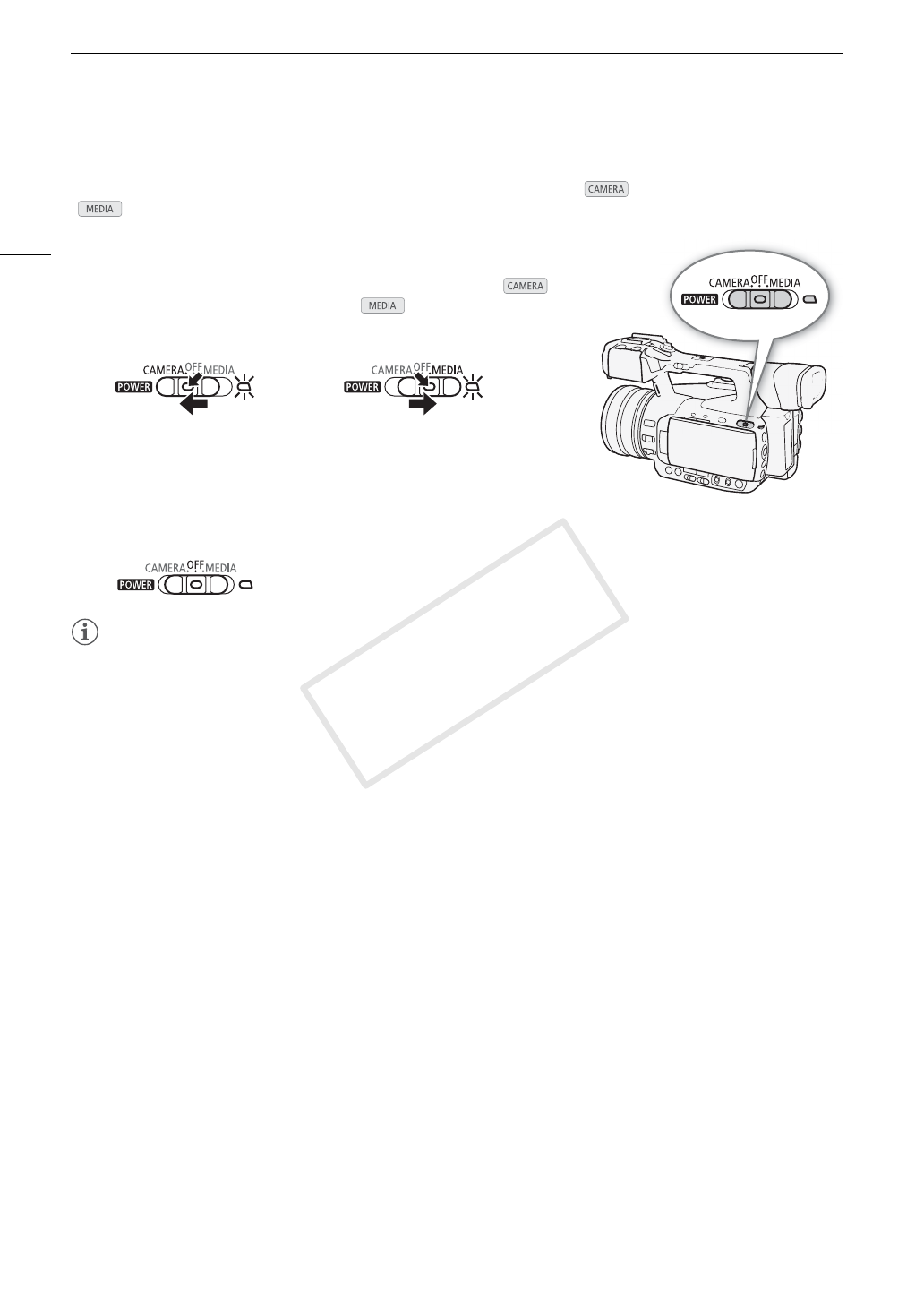 CAMERA

MEDIA

CAMERA

MEDIA

CAMERA OFF MEDIA
POWER

CAMERA OFF MEDIA
POWER

CAMERA OFF MEDIA
POWER

CAMERA OFF MEDIA
POWER