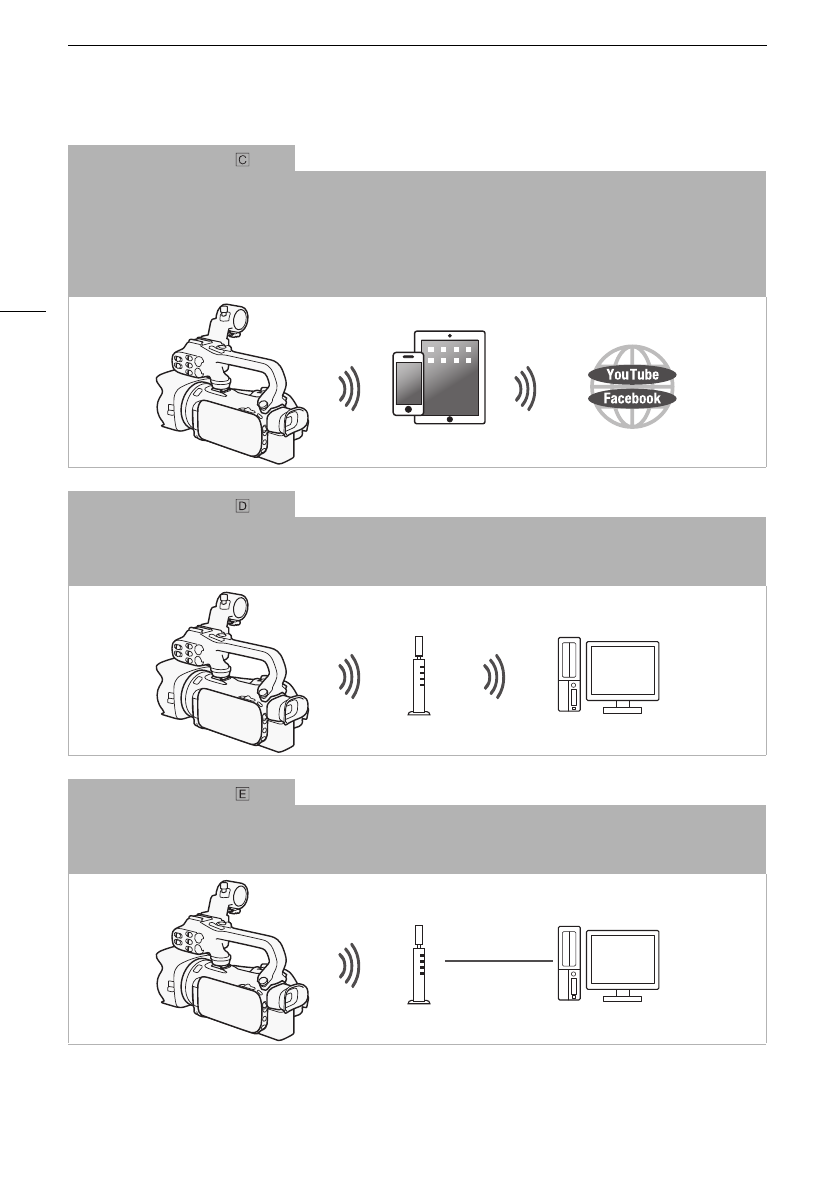 C

YouTube
Facebook

D

E