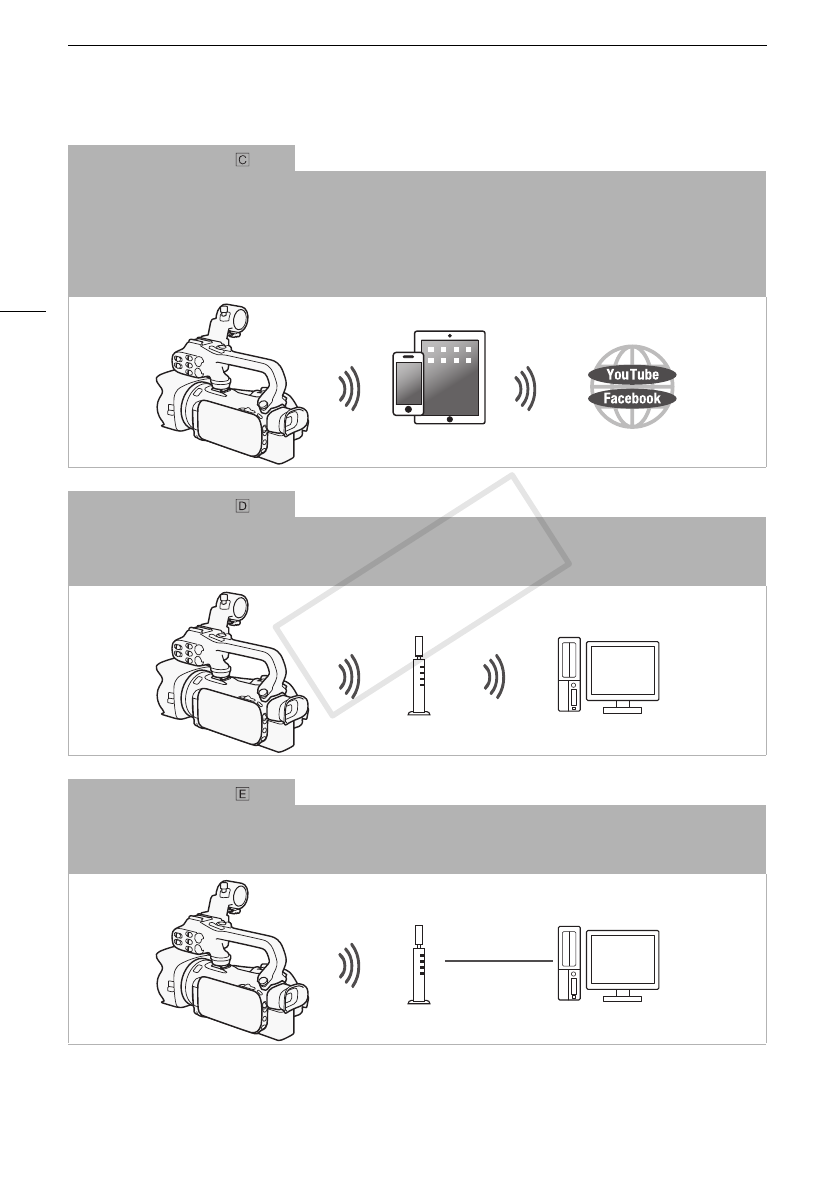 C

YouTube
Facebook

D

COPY

E