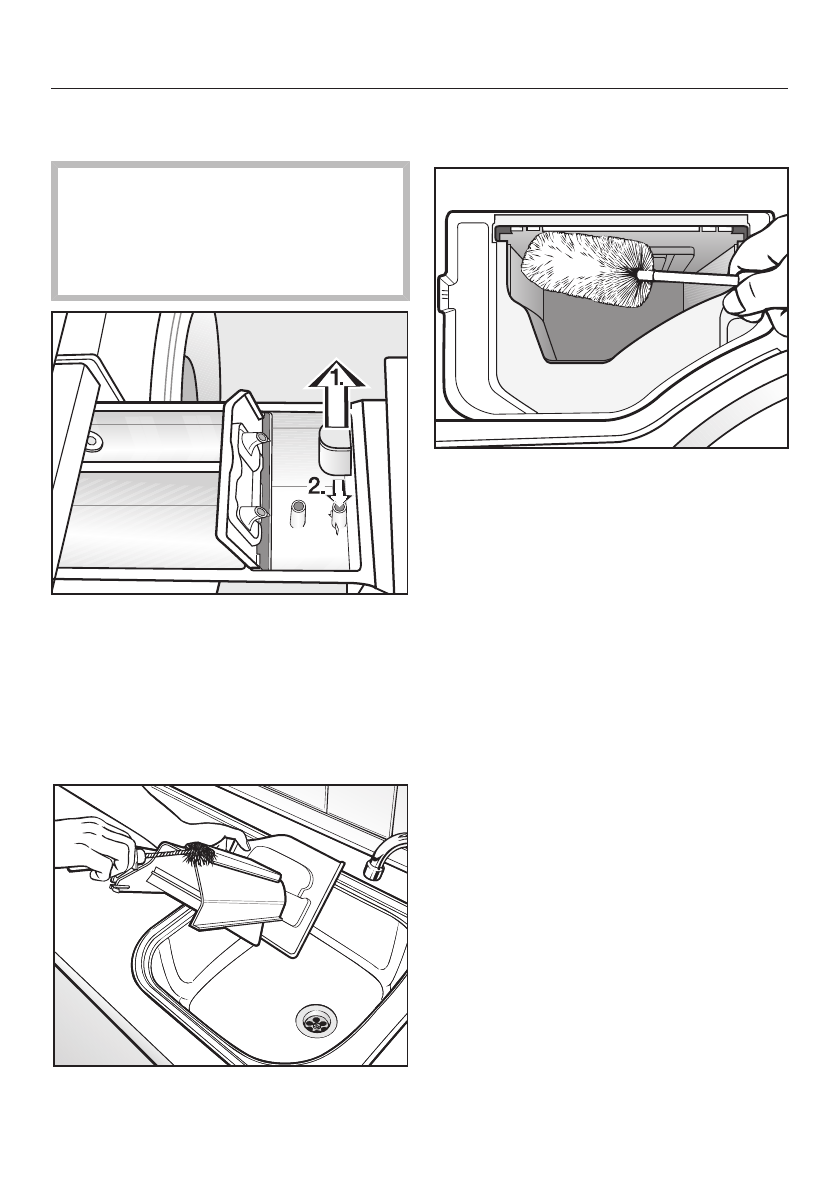 1.

2.