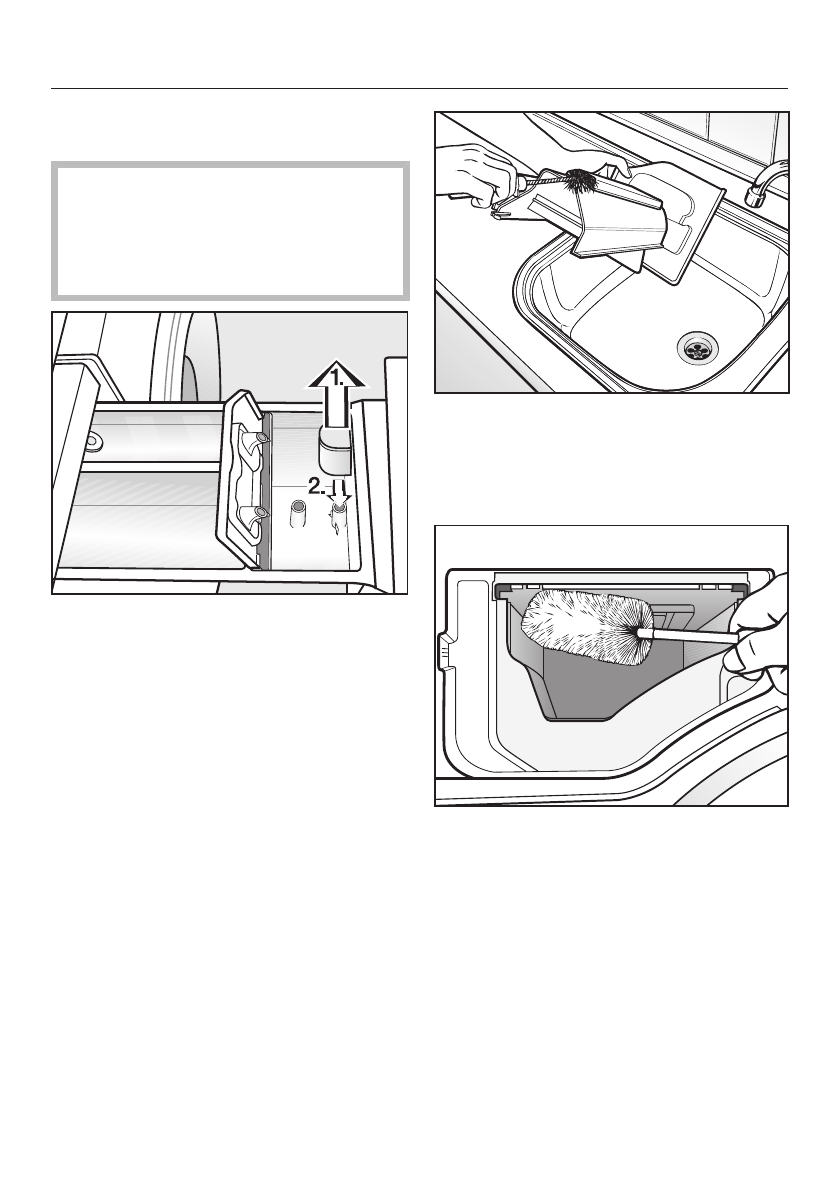 1.
2.