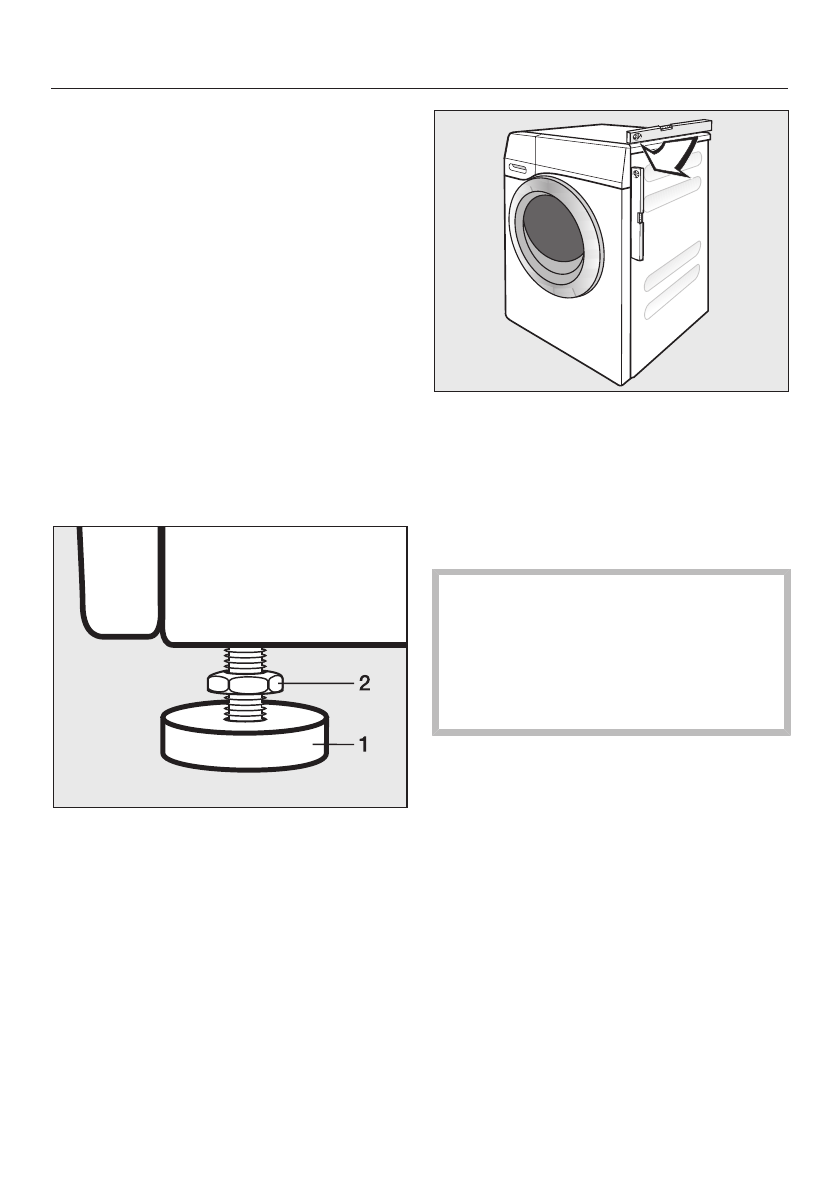 2

1