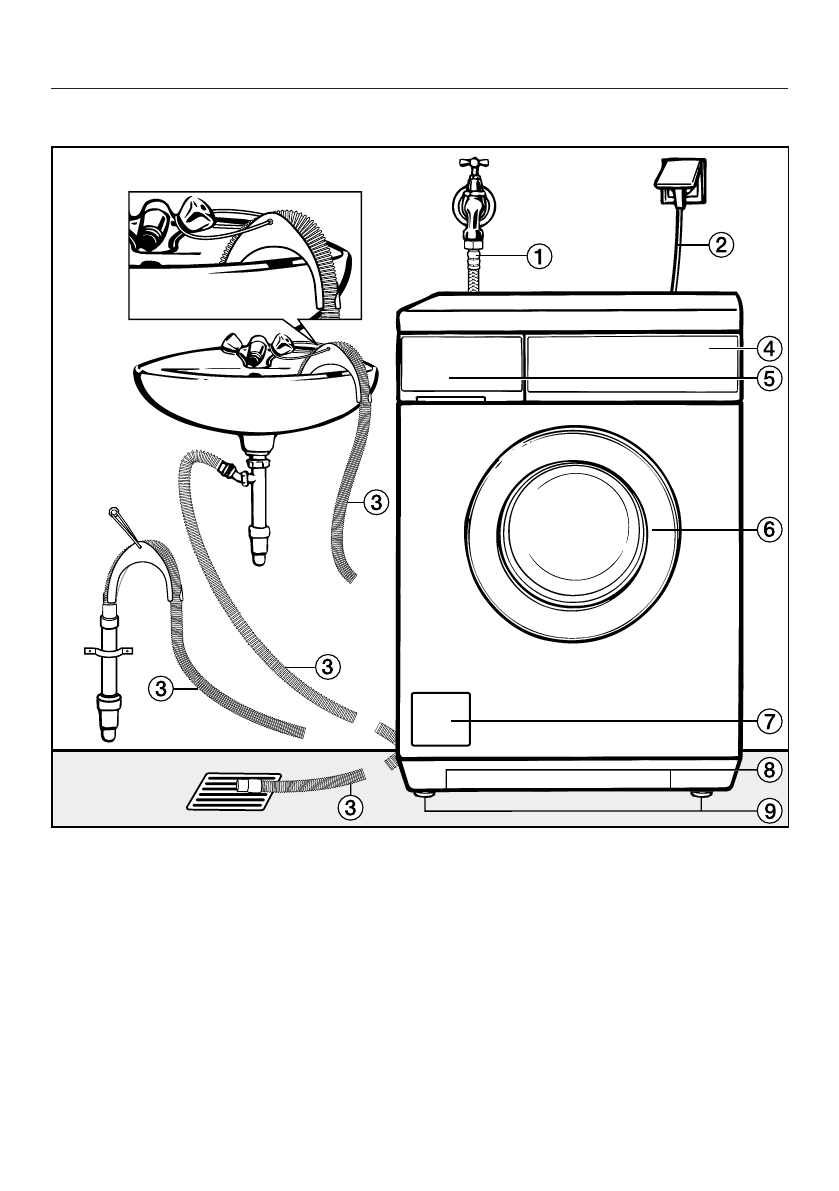 ①
②
④
⑤
③
⑥
③
③
⑦
⑧
③
⑨