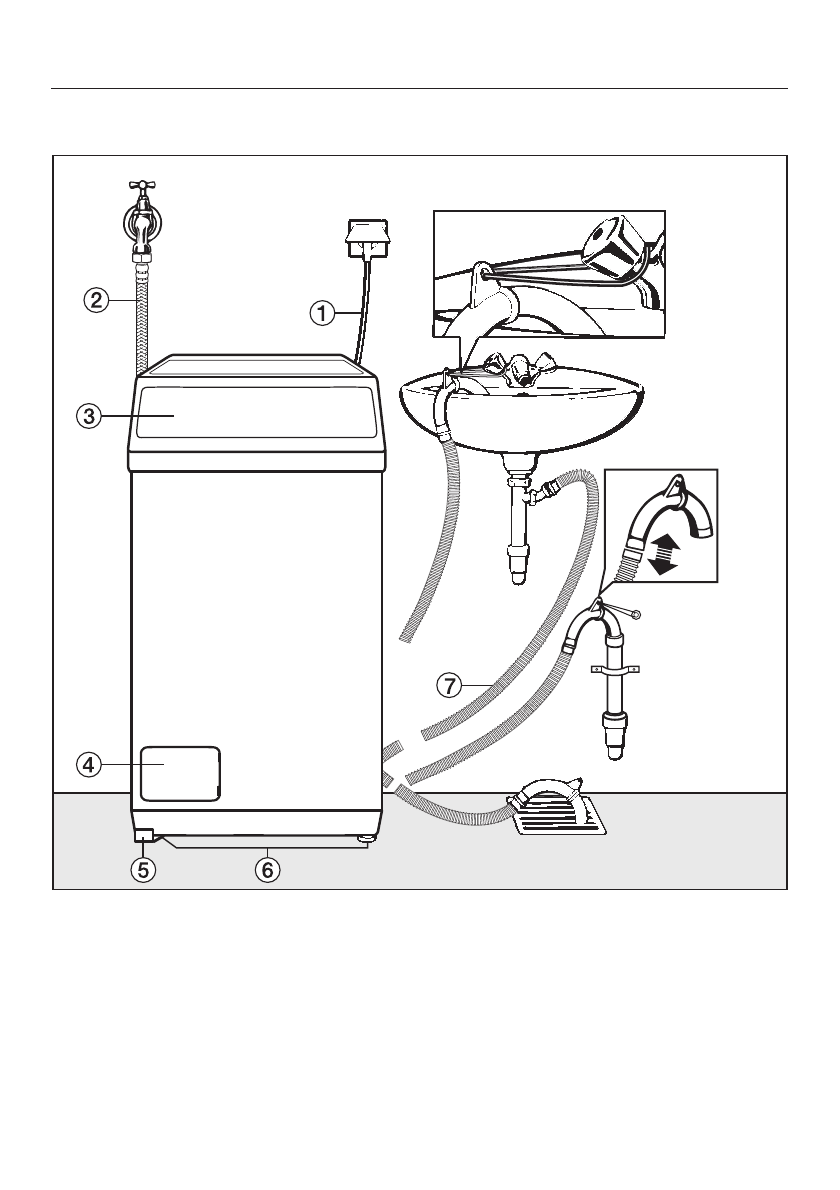 2
1
3
7
4
5
6