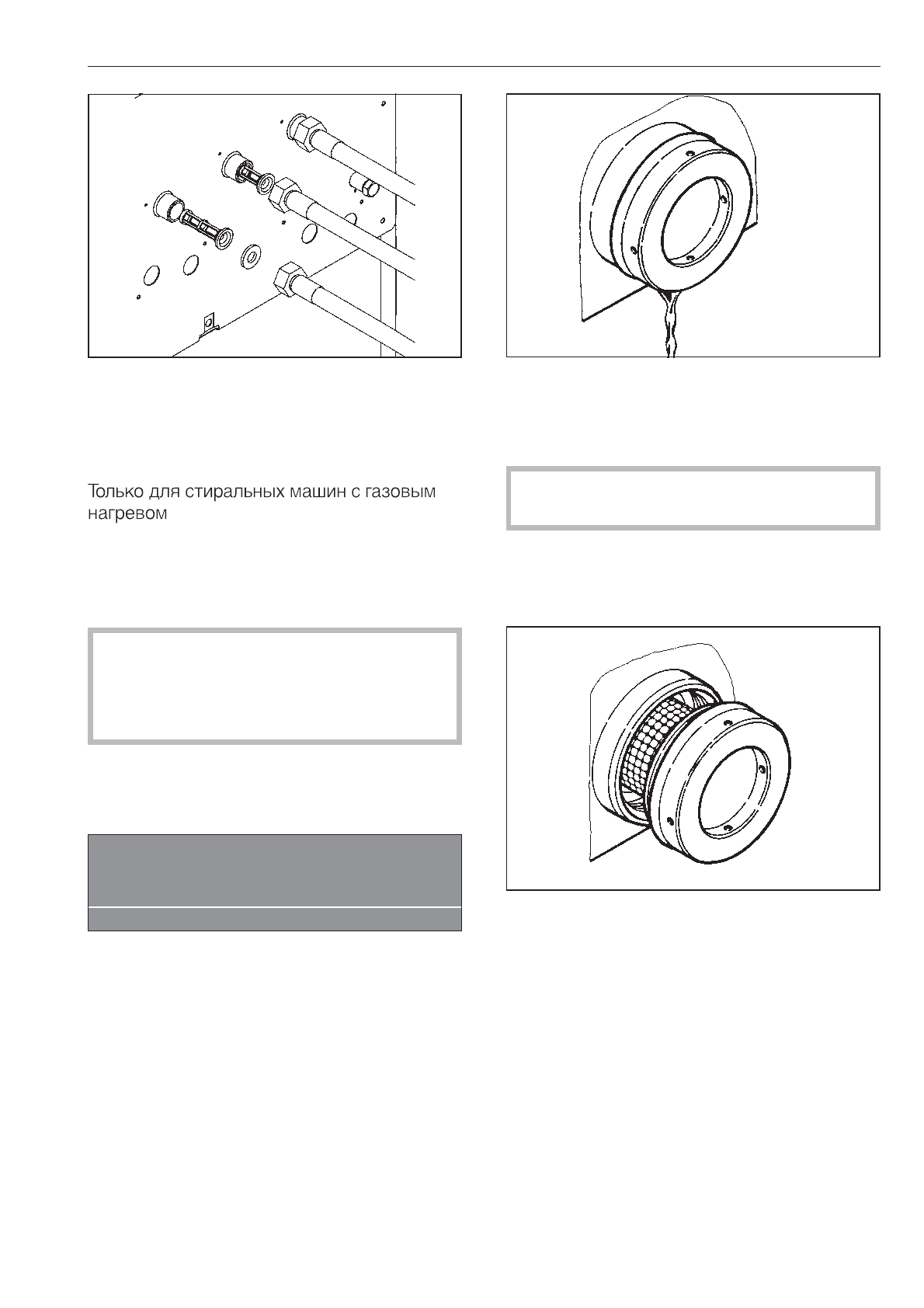 Только для стиральных машин с газовым нагревом