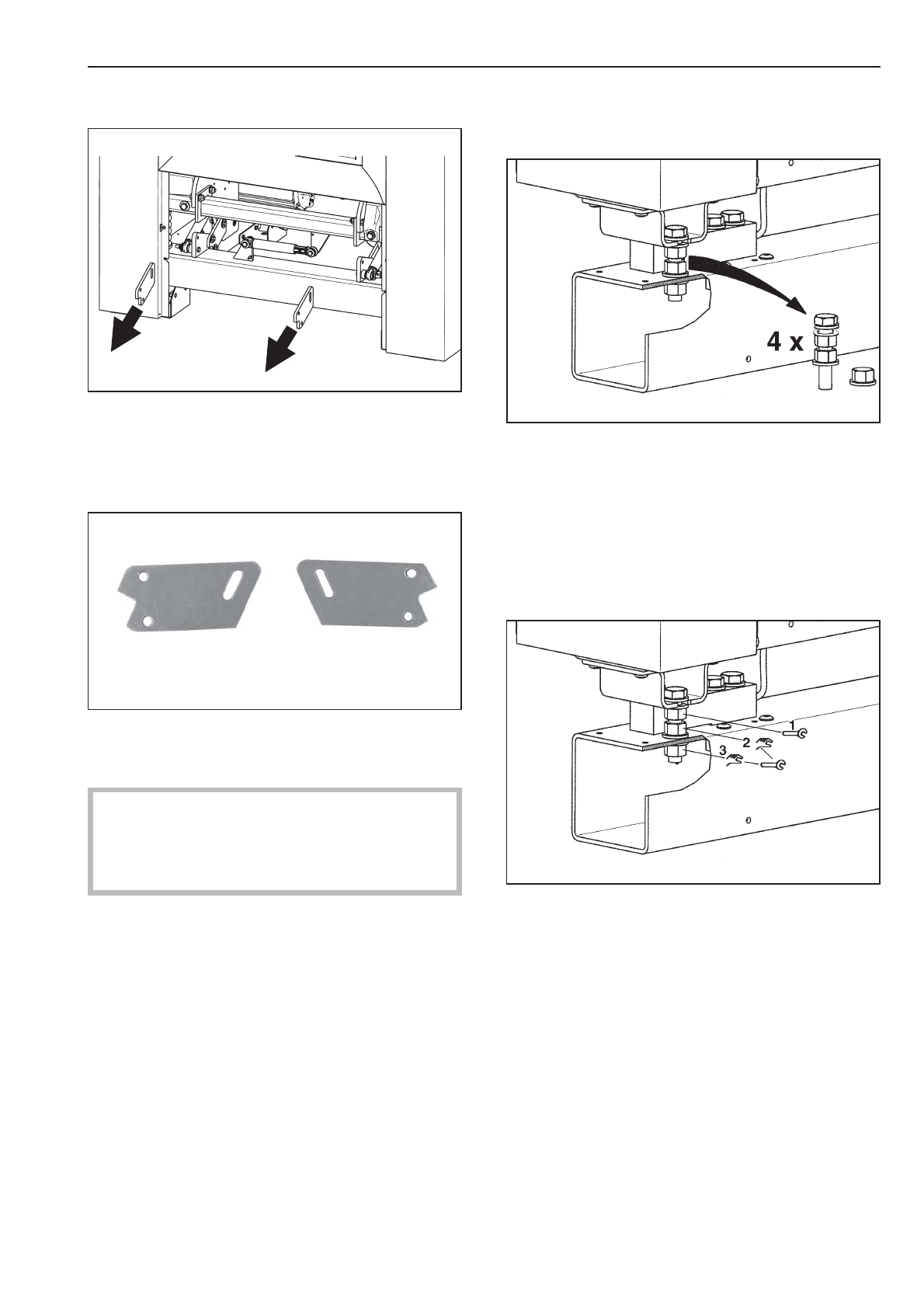 4 x

1
2
3