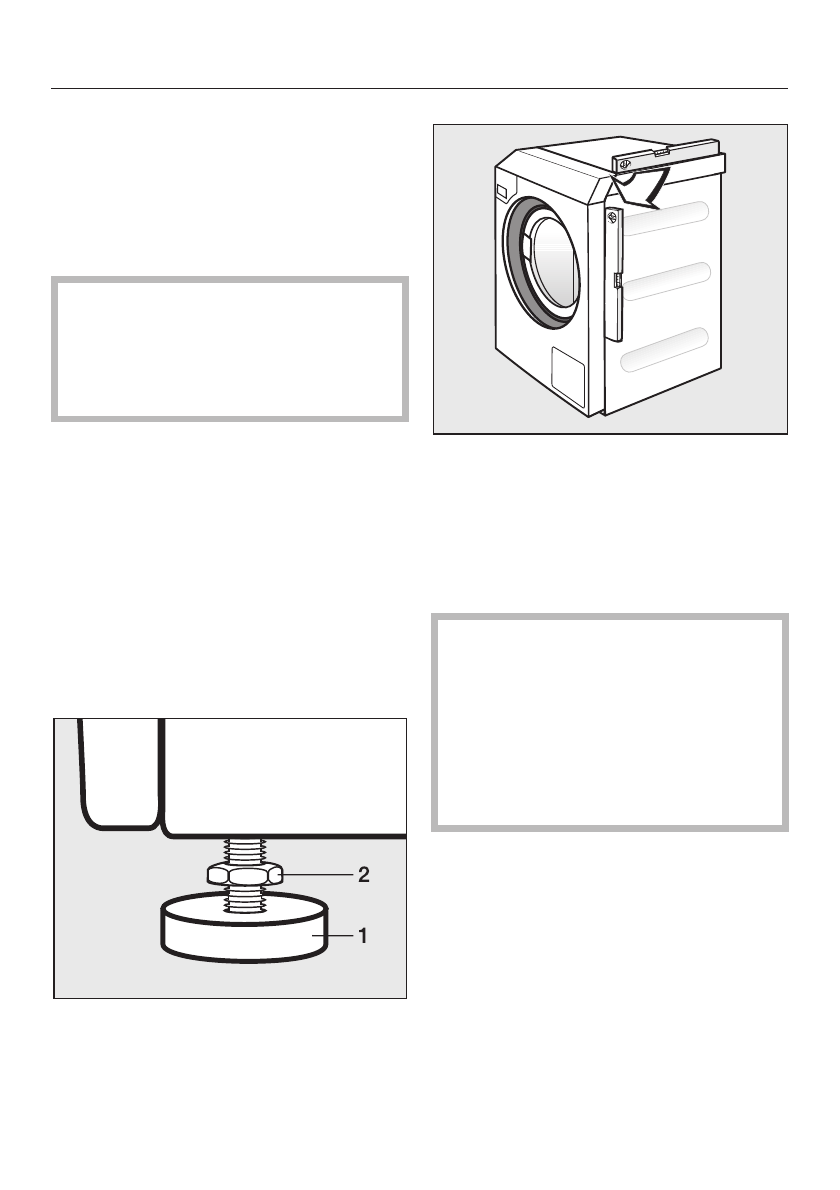 2

1