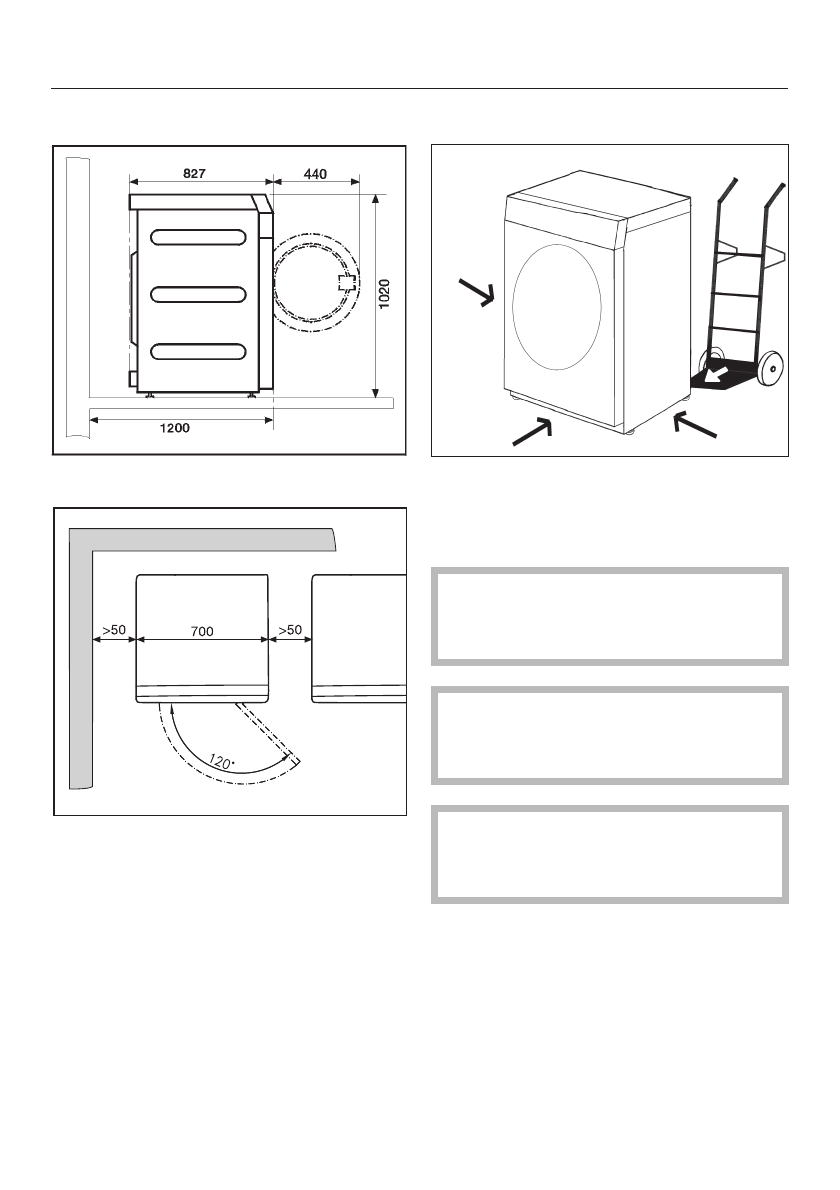 827

440

1020

1200

>50

700

>50

120°