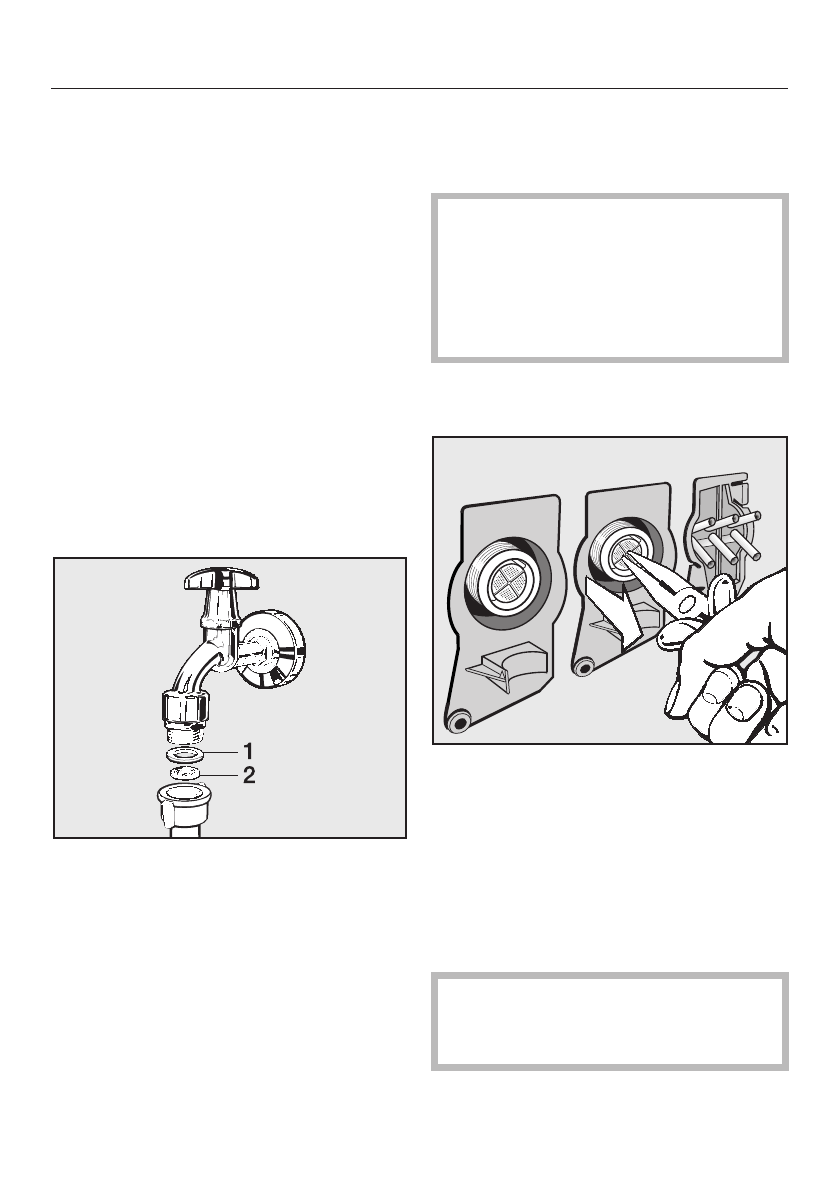 1
2