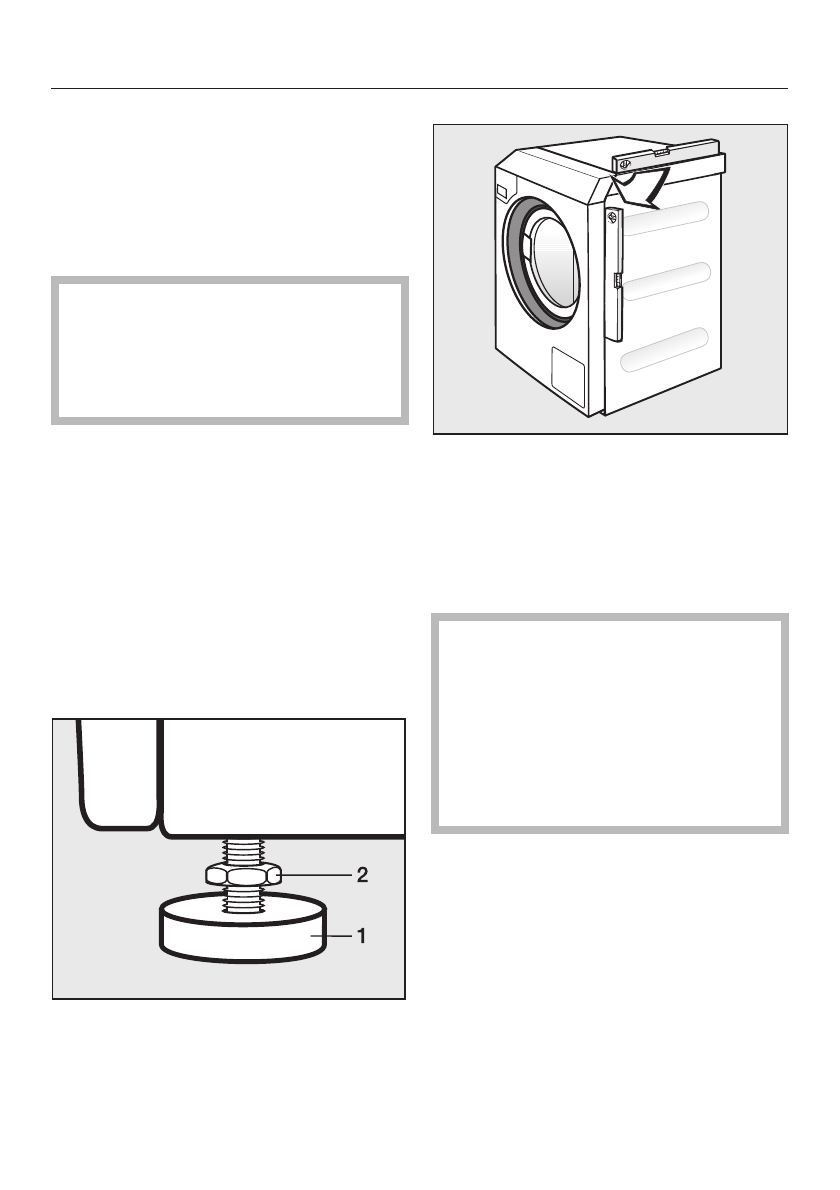 2

1