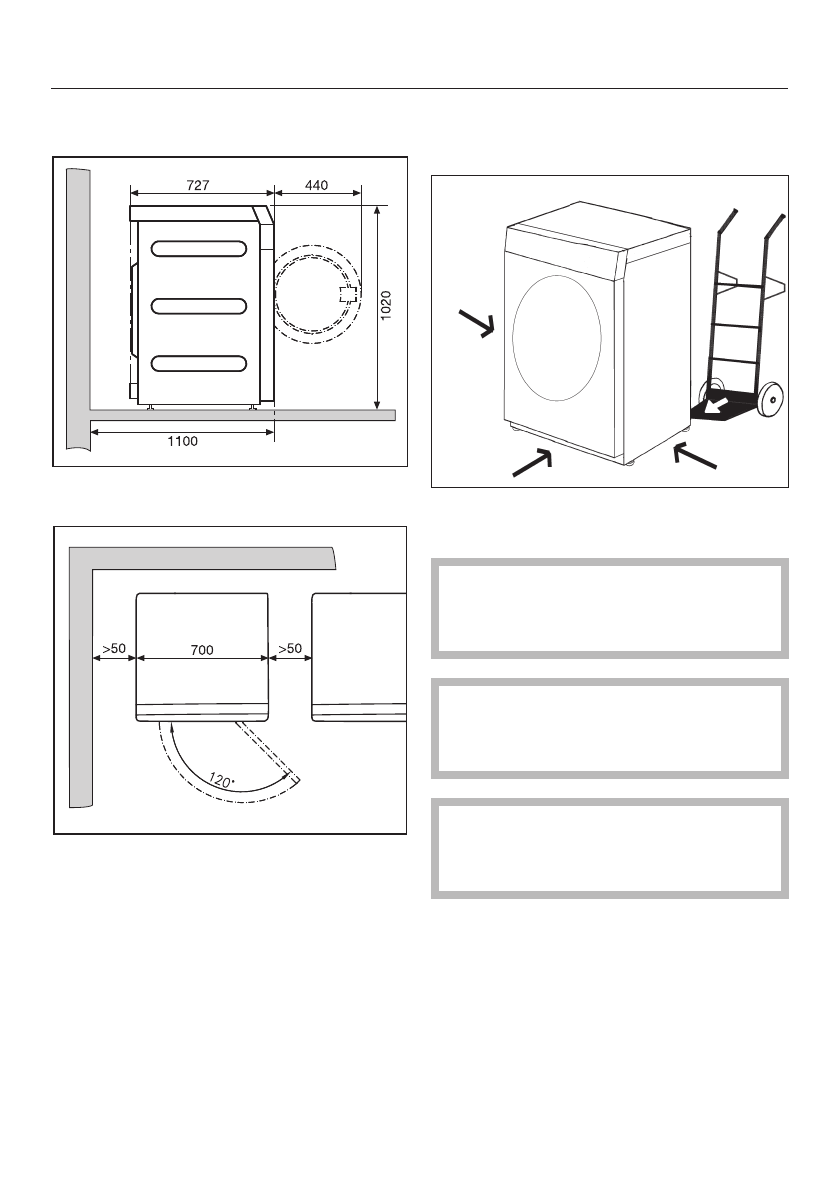 727

440

1020

1100

>50

700

>50

120°