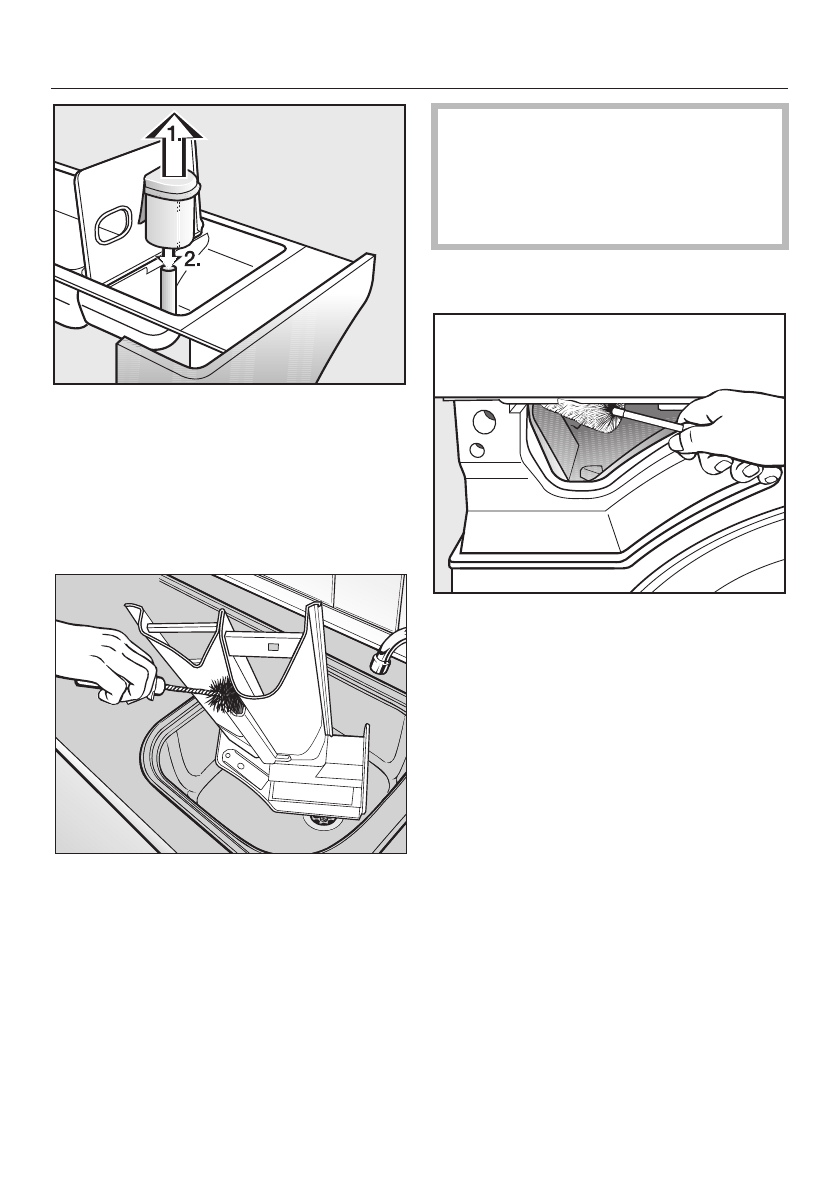 1.

2.