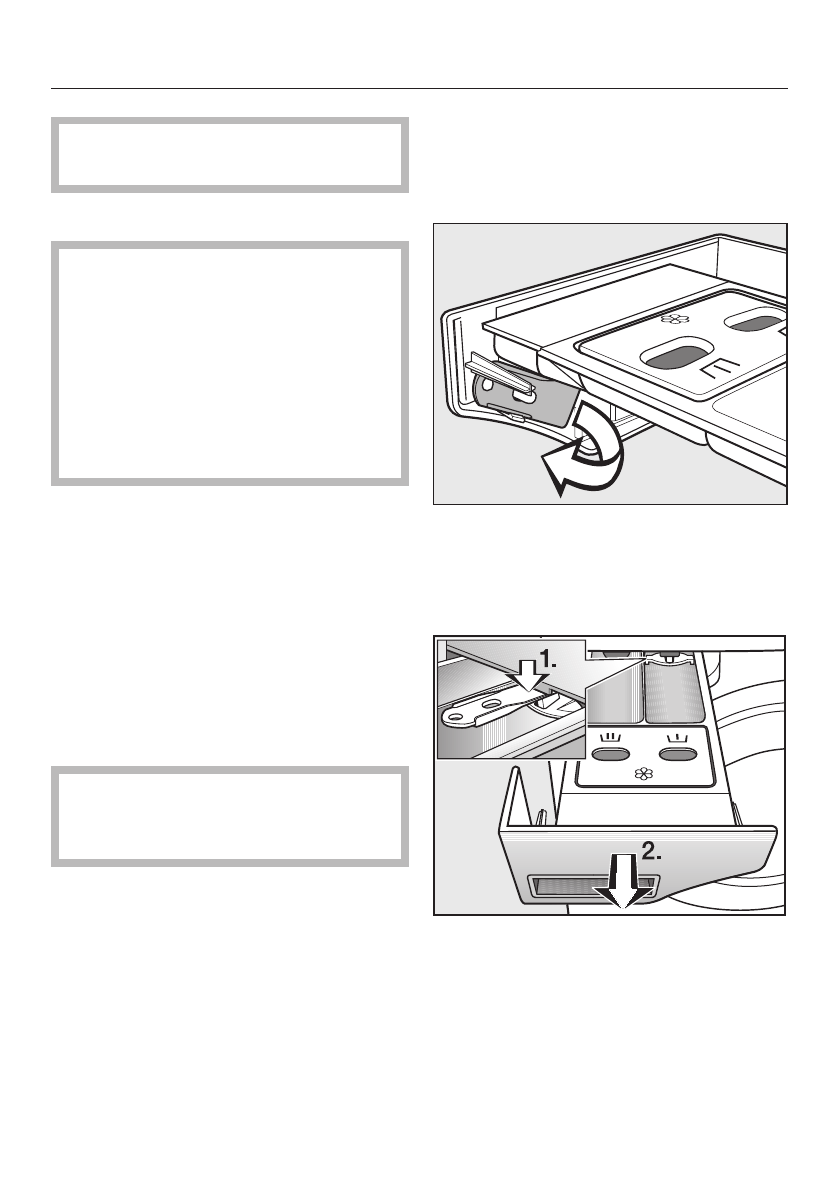 1.

2.