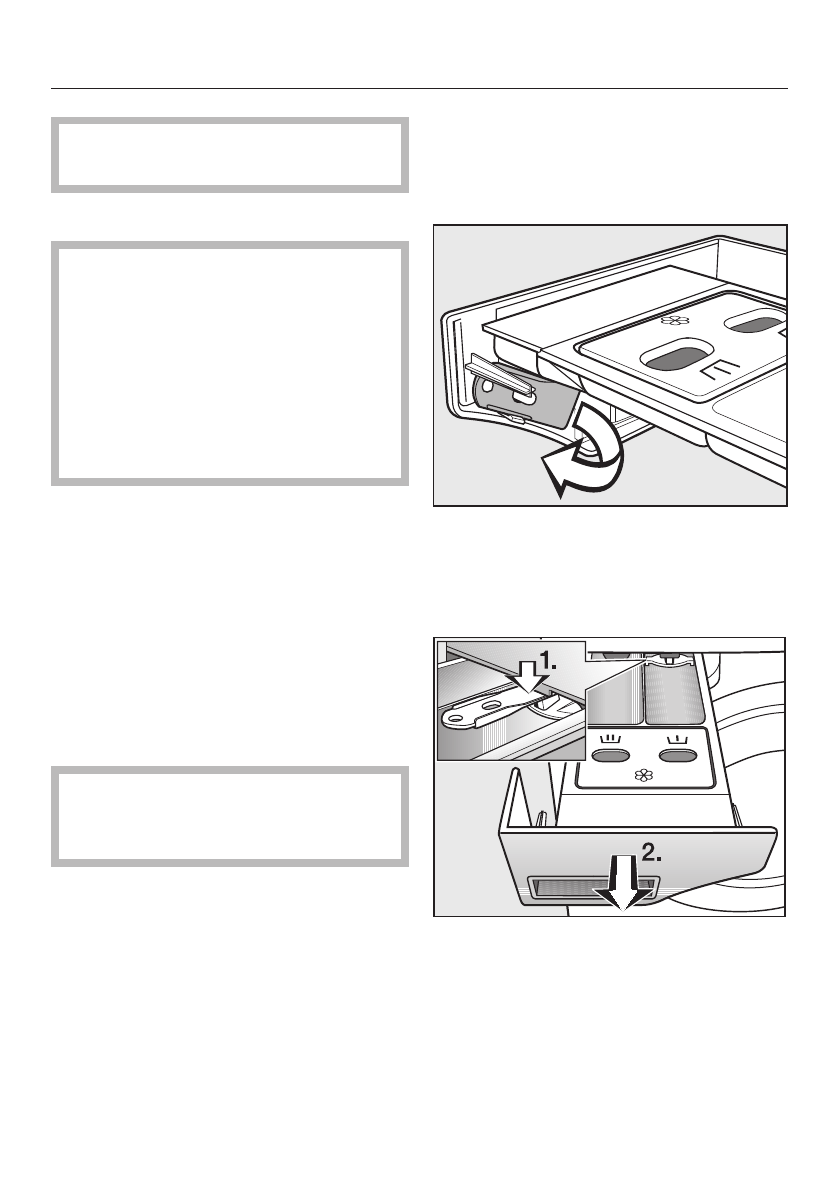 1.

2.