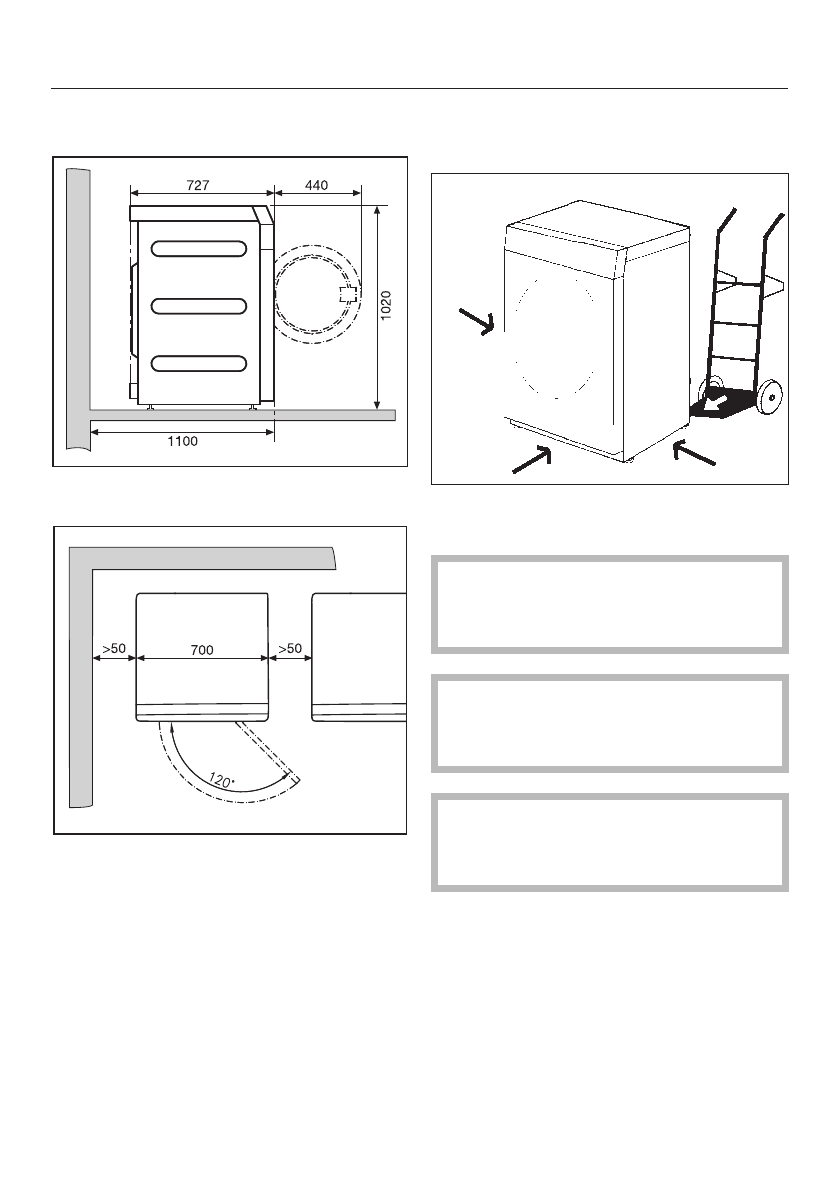 727

440

1020

1100

>50

700

>50

120°