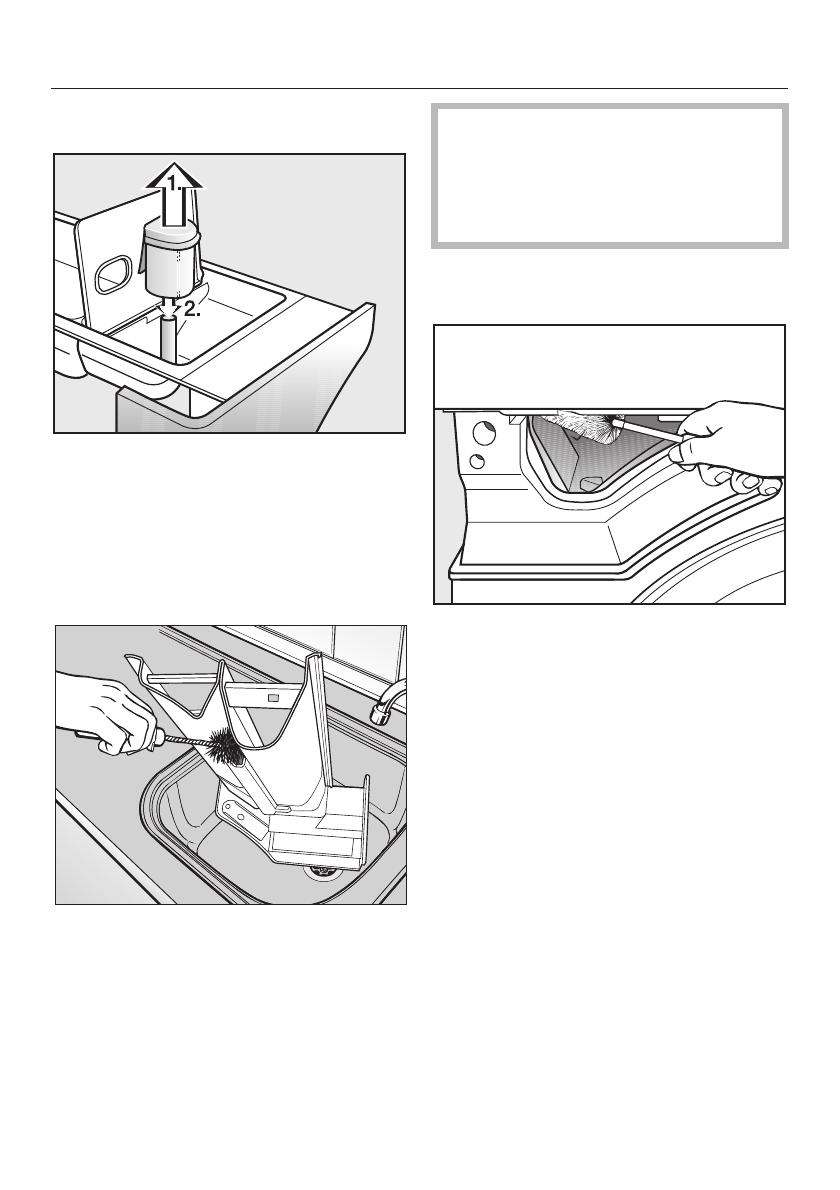 1.
2.