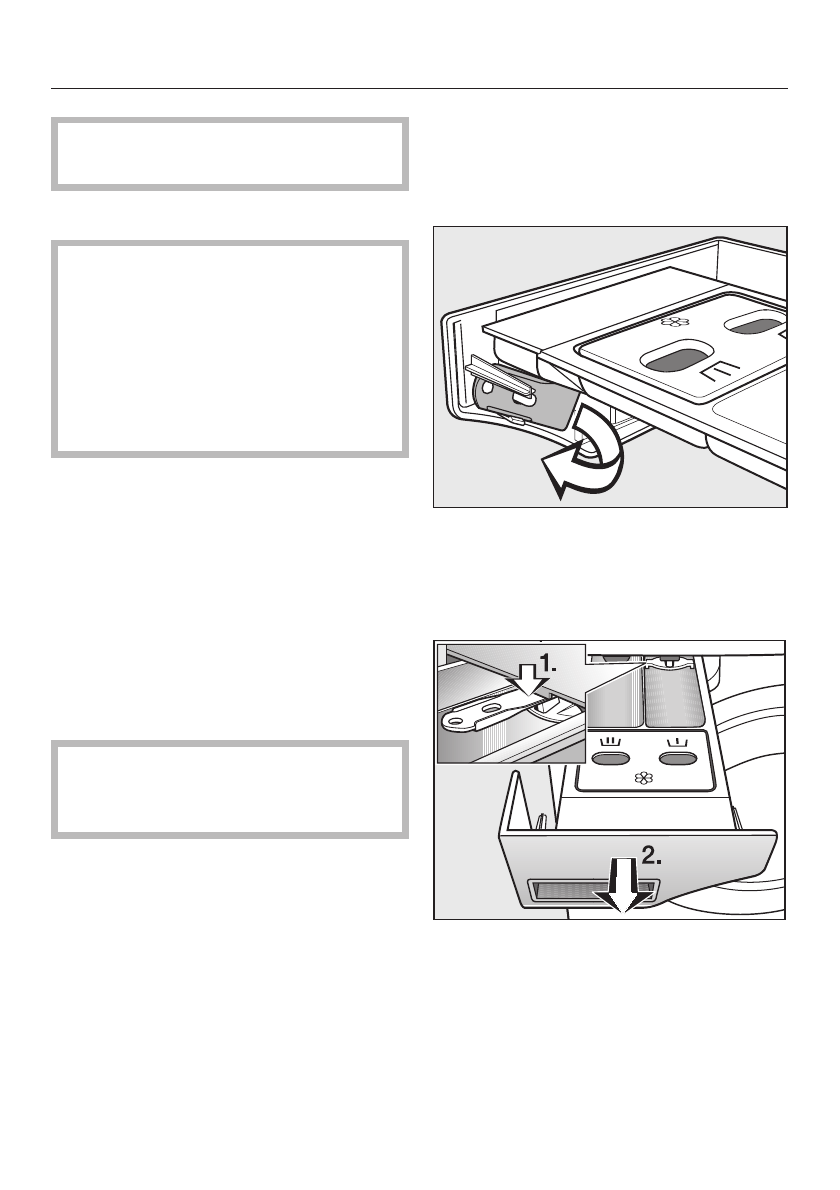 1.

2.