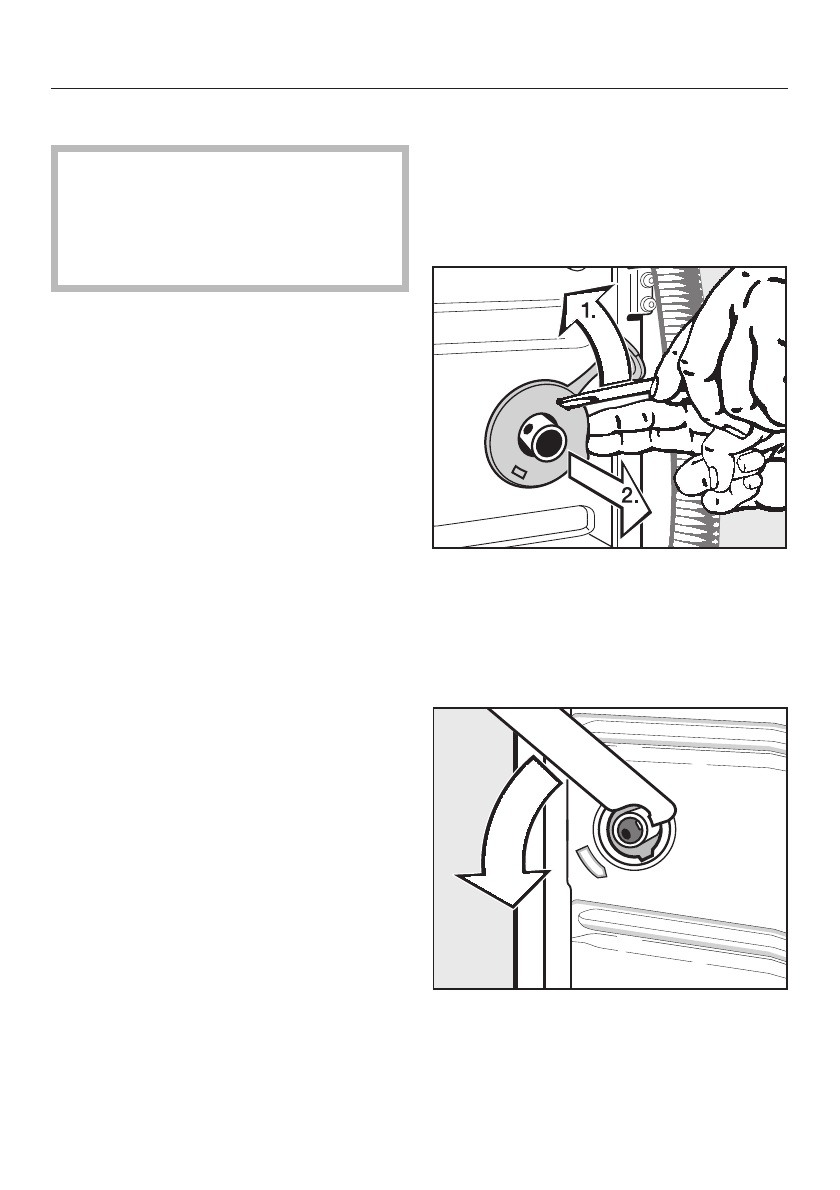 1.

2.