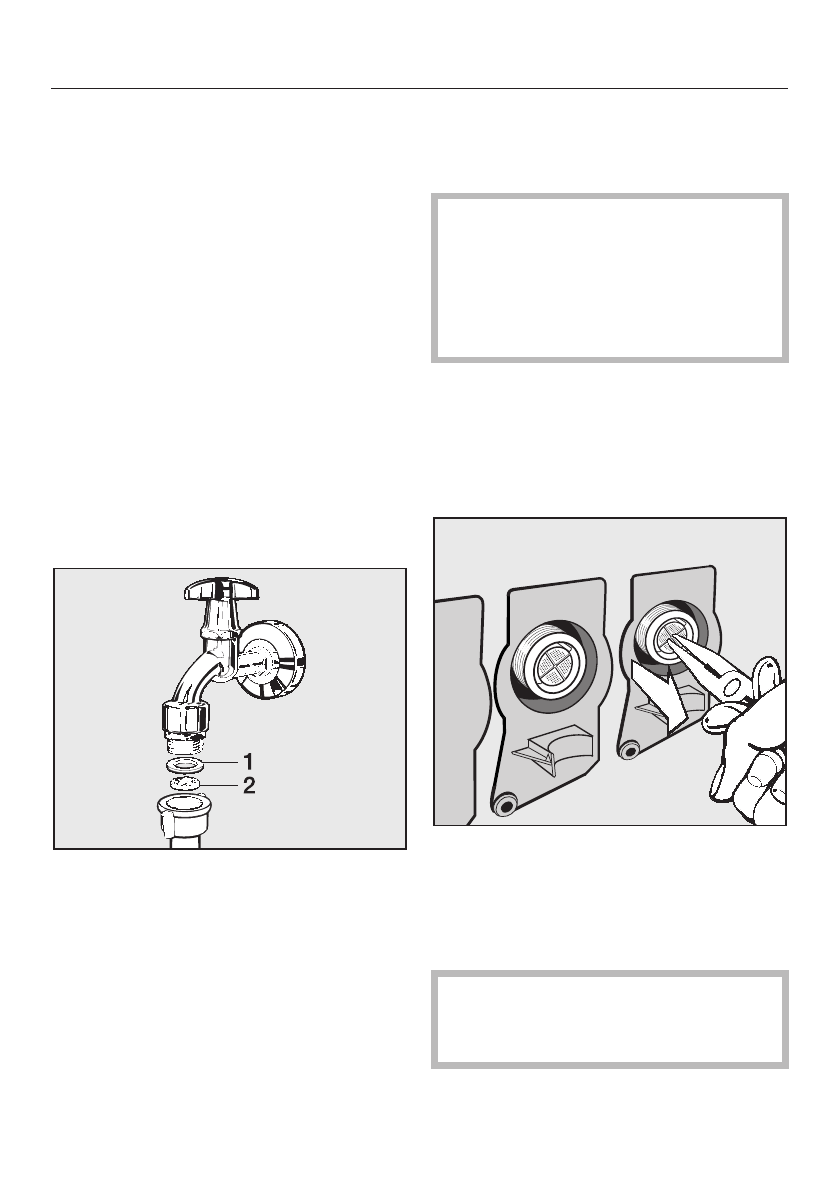 1
2