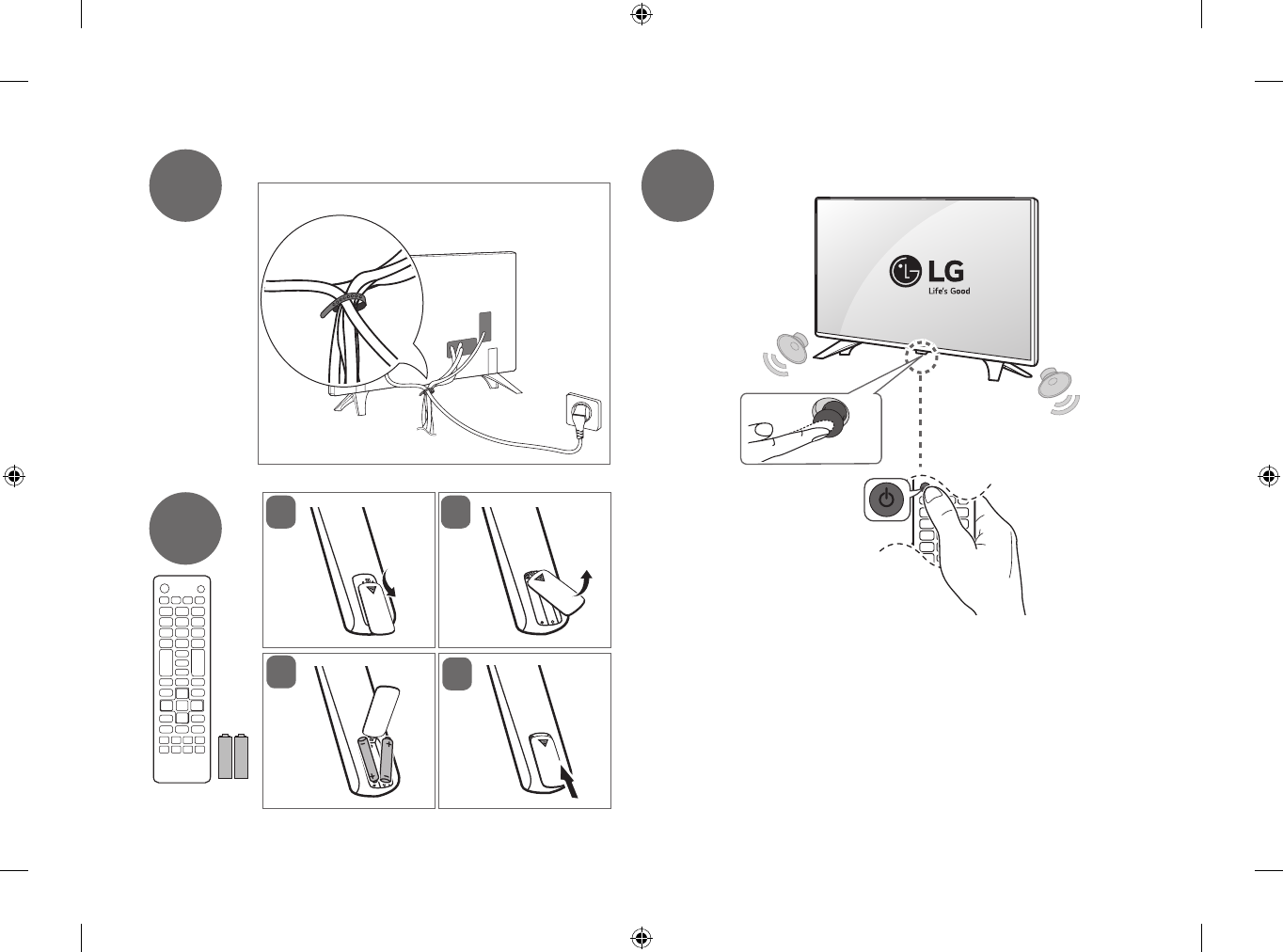 LG
Life's Good