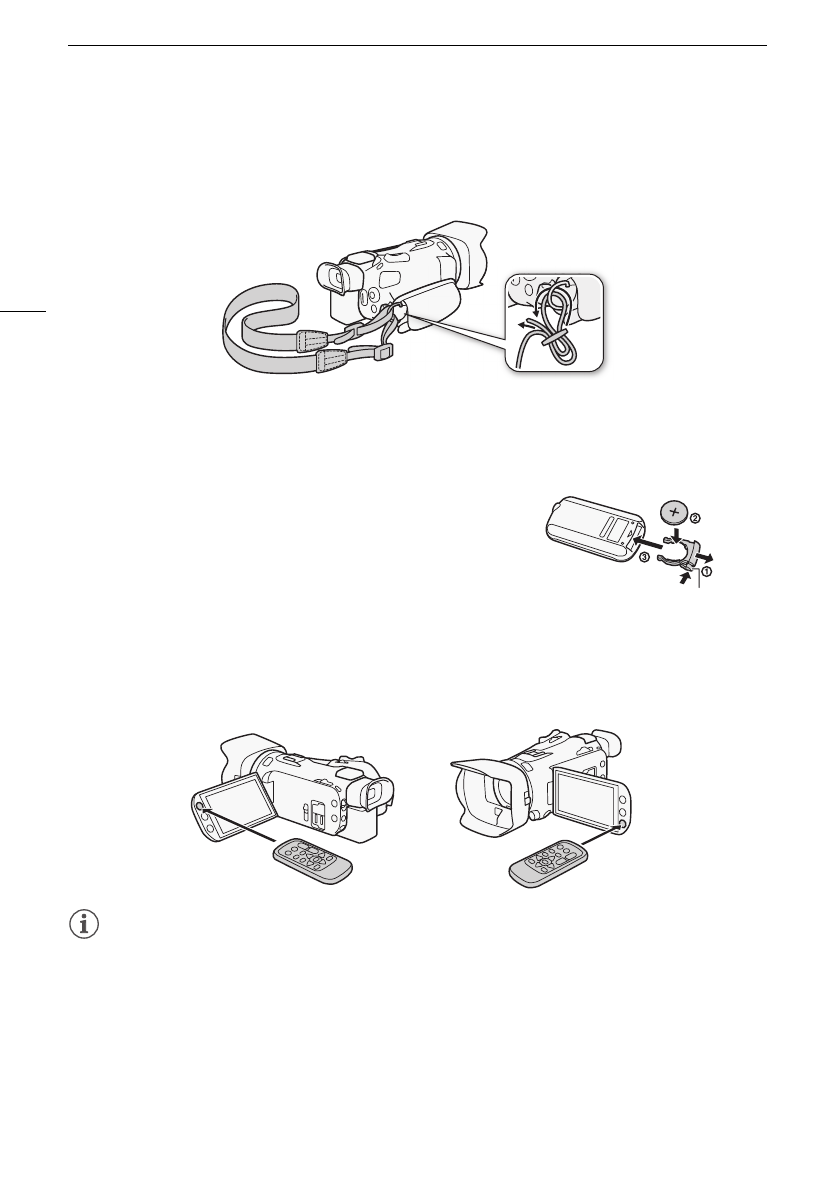 +

②

③

①