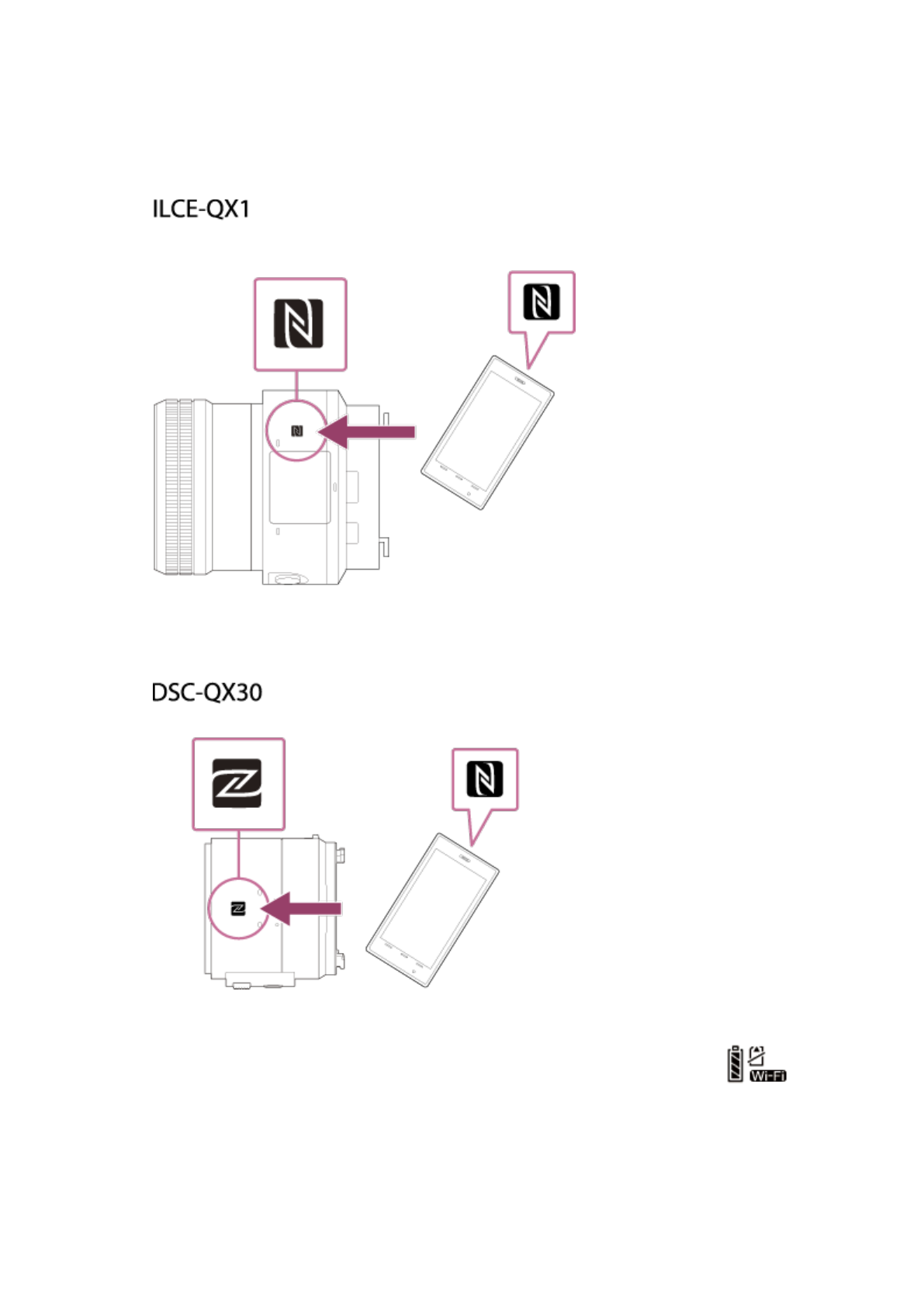 ILCE-QX1

DSC-QX30

Wi-Fi